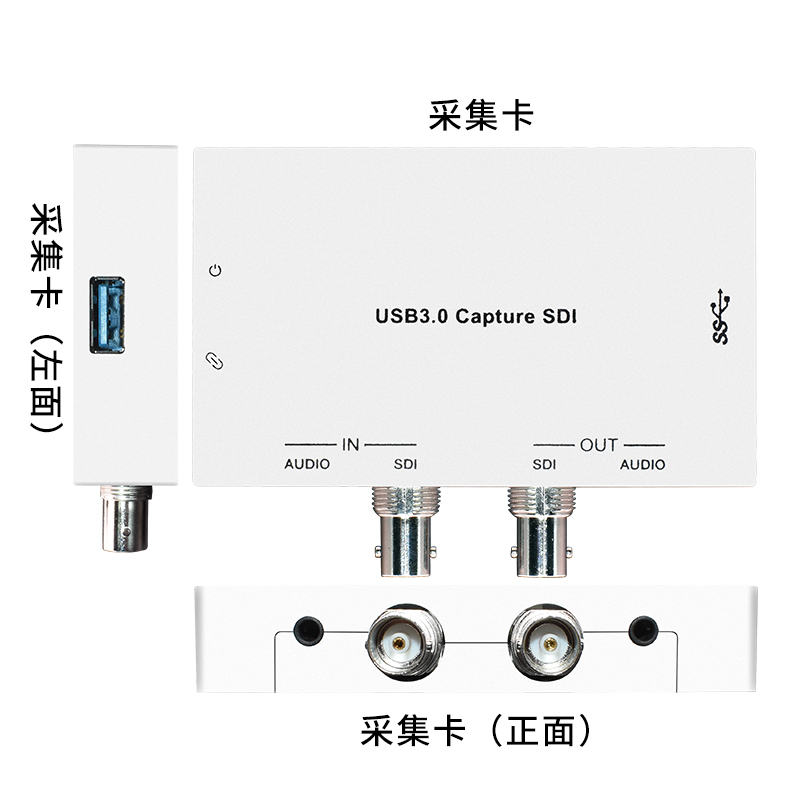 采集卡

采集卡（左面）

USB3.0 Capture SDI

SS

IN
AUDIO SDI

OUT
SDI AUDIO

采集卡（正面）