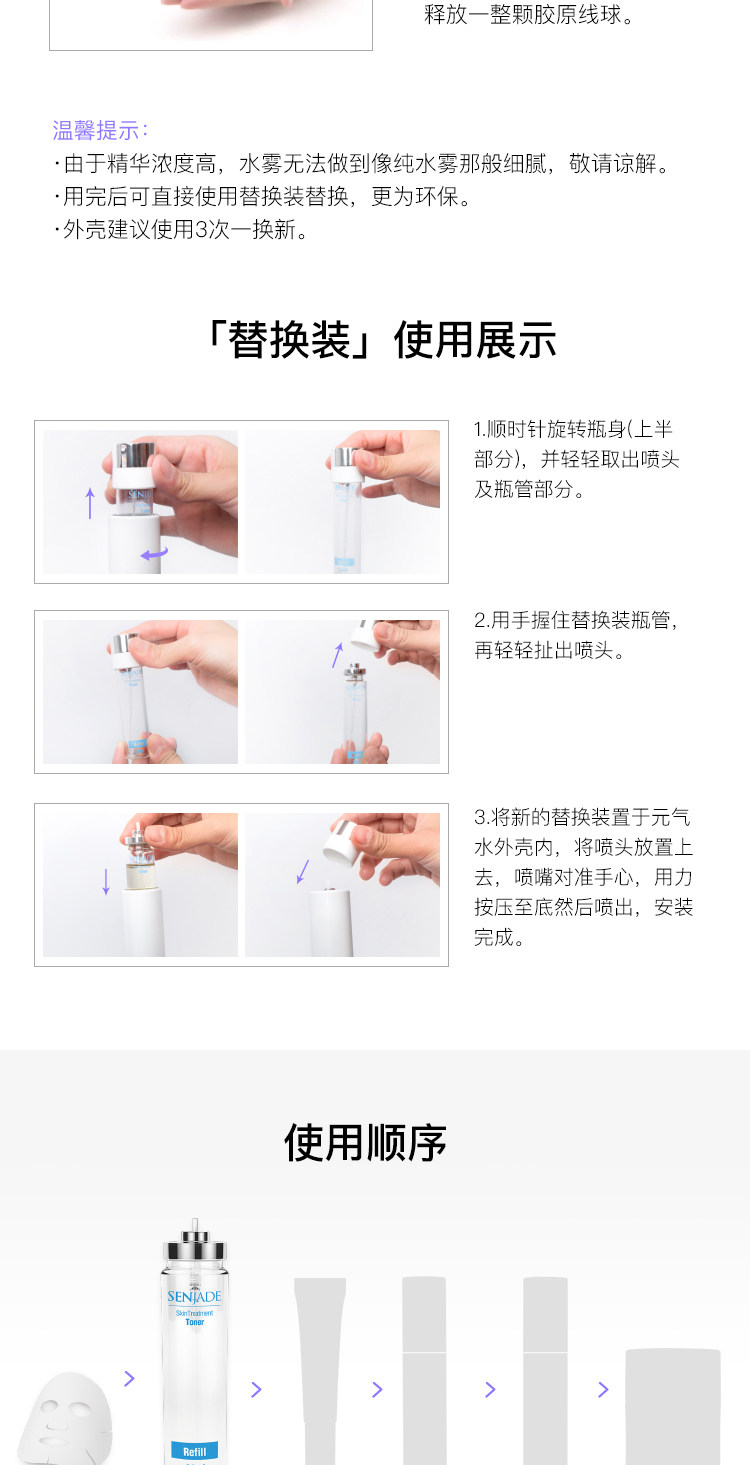 释放一整颗胶原线球。

温馨提示：
·由于精华浓度高，水雾无法做到像纯水雾那般细腻，敬请谅解。
·用完后可直接使用替换装替换，更为环保。
·外壳建议使用3次一换新。

「替换装」使用展示

1.顺时针旋转瓶身(上半部分)，并轻轻取出喷头及瓶管部分。

2.用手握住替换装瓶管，再轻轻扯出喷头。

3.将新的替换装置于元气水外壳内，将喷头放置上去，喷嘴对准手心，用力按压至底然后喷出，安装完成。

使用顺序

SENJADE
SkinTreatment
Toner
Refill