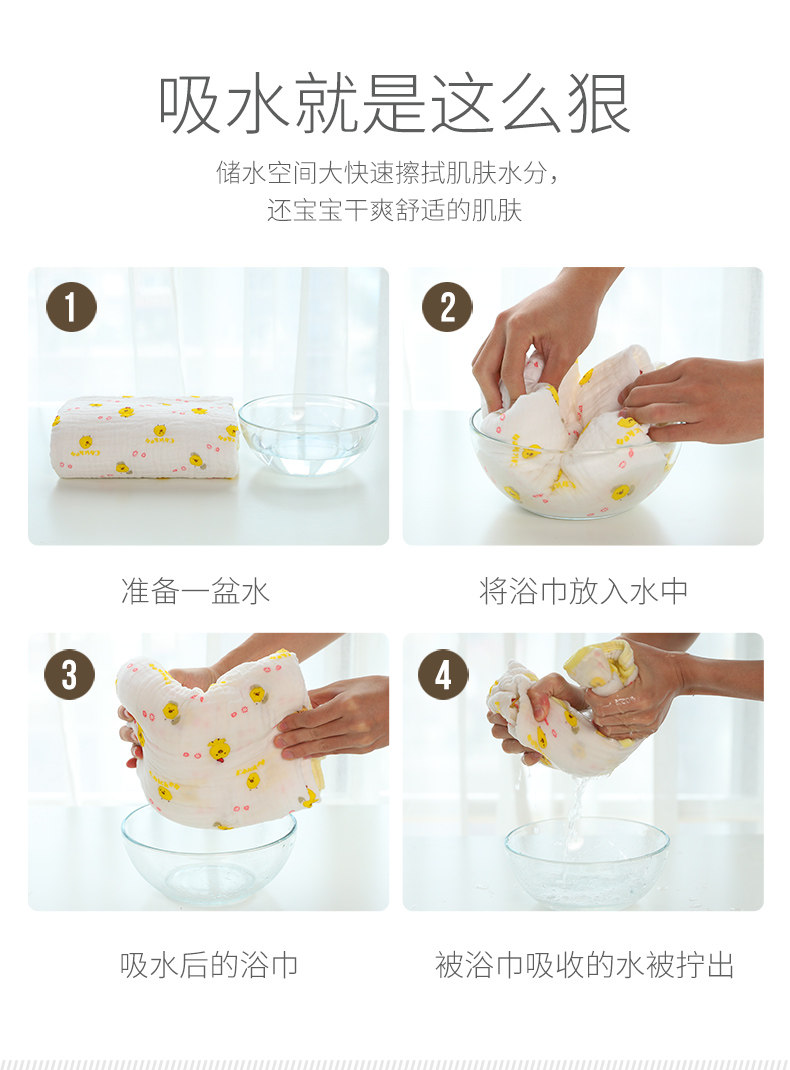 吸水就是这么狠

储水空间大快速擦拭肌肤水分，
还宝宝干爽舒适的肌肤

1

准备一盆水

2

将浴巾放入水中

3

吸水后的浴巾

4

被浴巾吸收的水被拧出