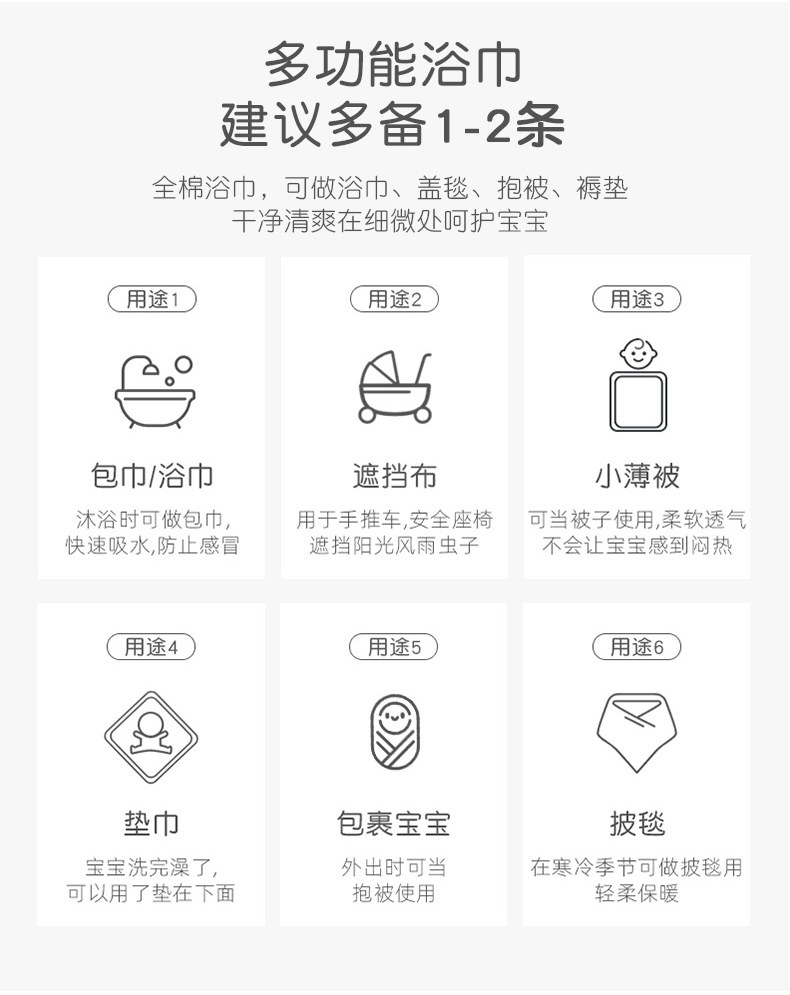 多功能浴巾
建议多备1-2条

全棉浴巾，可做浴巾、盖毯、抱被、褥垫
干净清爽在细微处呵护宝宝

用途1

包巾/浴巾

沐浴时可做包巾,
快速吸水,防止感冒

用途2

遮挡布

用于手推车,安全座椅
遮挡阳光风雨虫子

用途3

小薄被

可当被子使用,柔软透气
不会让宝宝感到闷热

用途4

垫巾

宝宝洗完澡了,
可以用了垫在下面

用途5

包裹宝宝

外出时可当
抱被使用

用途6

披毯

在寒冷季节可做披毯用
轻柔保暖