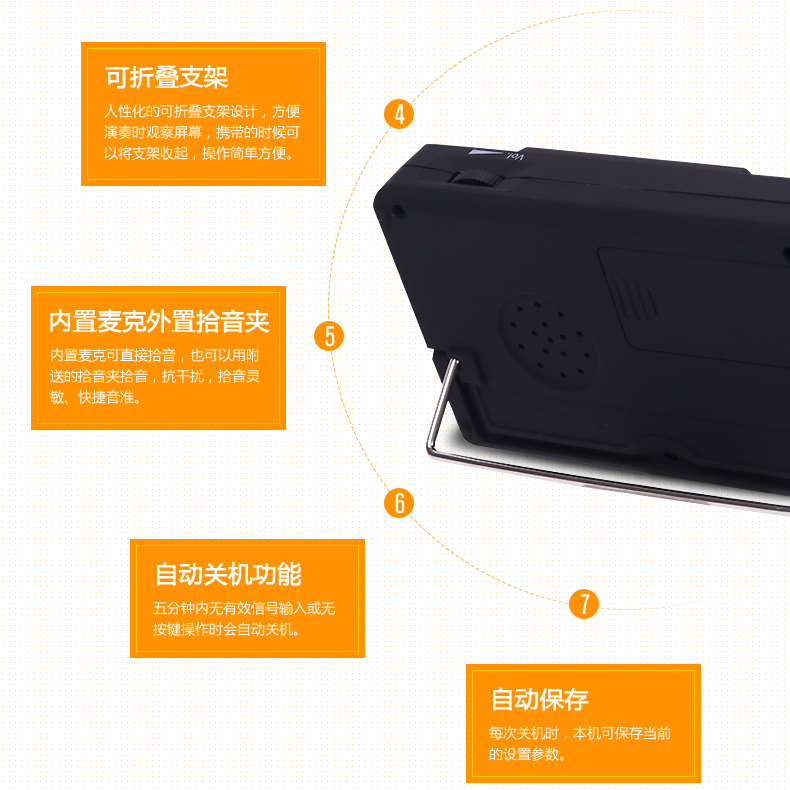 可折叠支架

人性化的可折叠支架设计，方便演奏时观察屏幕，携带的时候可以将支架收起，操作简单方便。

4

Vol

内置麦克外置拾音夹

内置麦克可直接拾音，也可以用附送的拾音夹拾音，抗干扰，拾音灵敏、快捷音准。

5

6

自动关机功能

五分钟内无有效信号输入或无按键操作时会自动关机。

7

自动保存

每次关机时，本机可保存当前的设置参数。