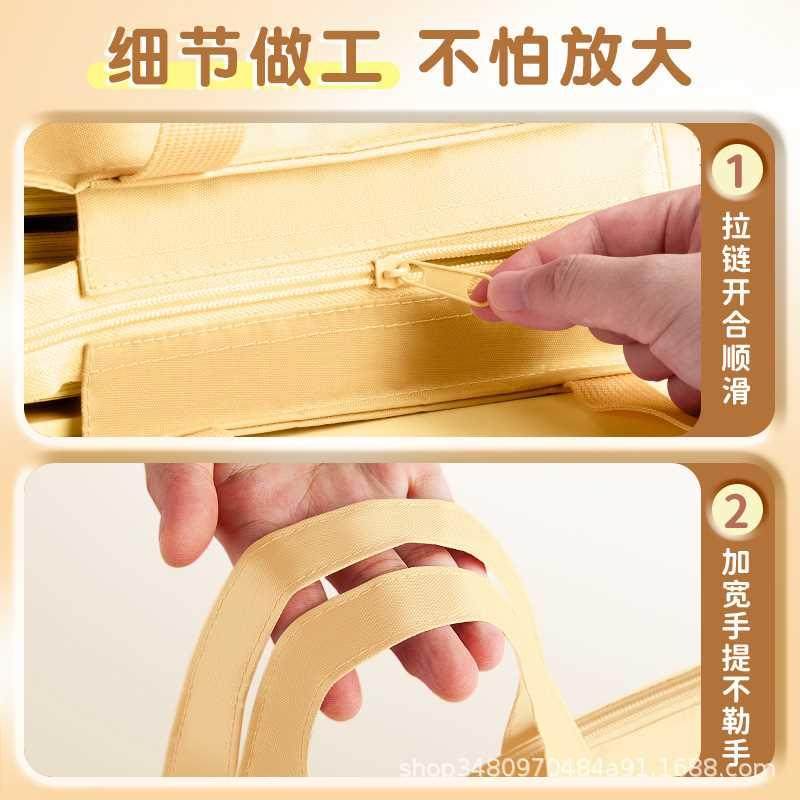 细节做工 不怕放大

1
拉链开合顺滑

2
加宽手提不勒手

shop3480970484a91.1688.com