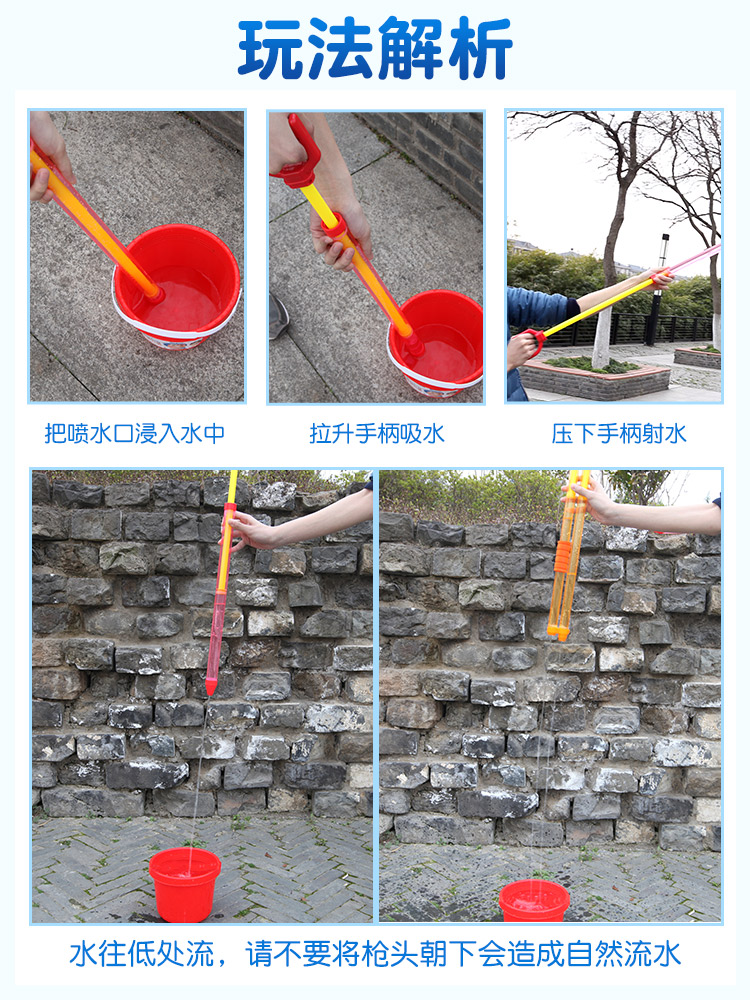 玩法解析

把喷水口浸入水中

拉升手柄吸水

压下手柄射水

水往低处流，请不要将枪头朝下会造成自然流水