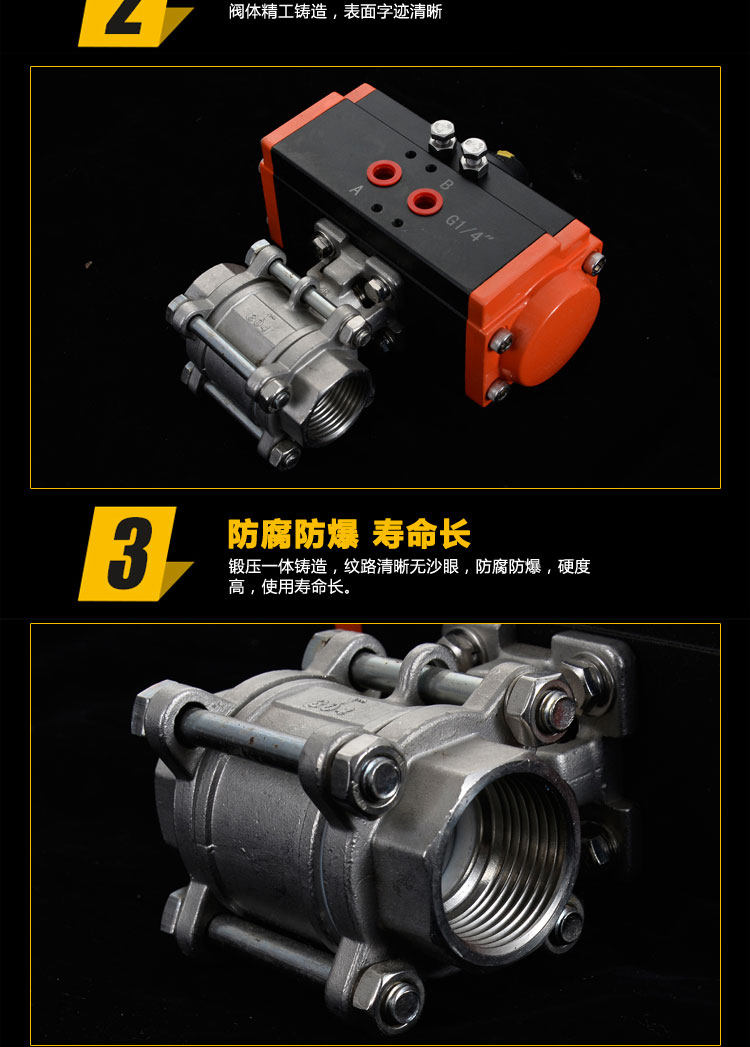 2
阀体精工铸造，表面字迹清晰

A B G1/4"

3
防腐防爆 寿命长
锻压一体铸造，纹路清晰无沙眼，防腐防爆，硬度高，使用寿命长。