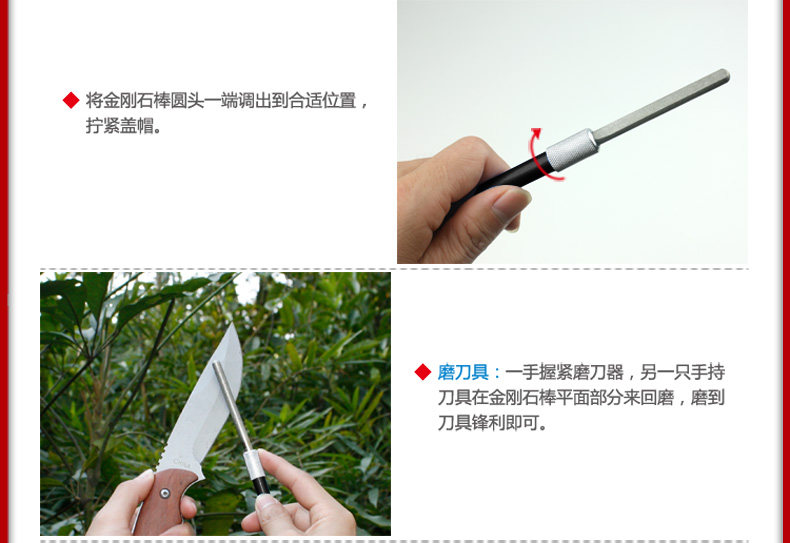 ◆ 将金刚石棒圆头一端调出到合适位置，拧紧盖帽。

◆ 磨刀具：一手握紧磨刀器，另一只手持刀具在金刚石棒平面部分来回磨，磨到刀具锋利即可。