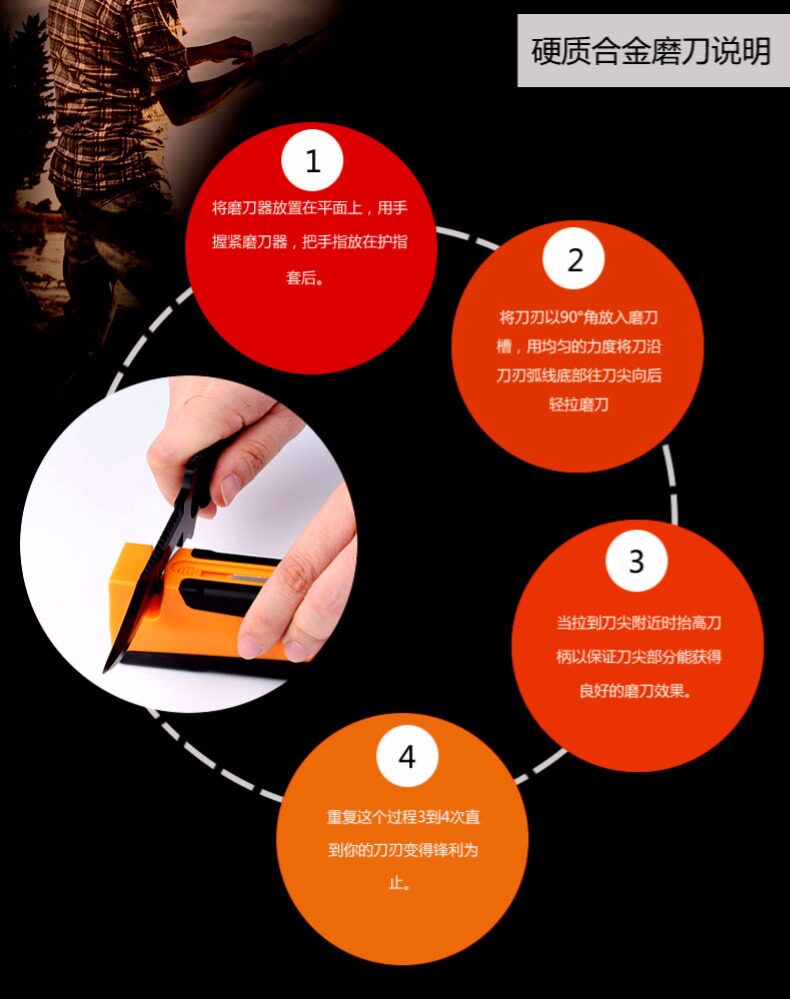 硬质合金磨刀说明

1

将磨刀器放置在平面上，用手握紧磨刀器，把手指放在护指套后。

2

将刀刃以90°角放入磨刀槽，用均匀的力度将刀沿刀刃弧线底部往刀尖向后轻拉磨刀

3

当拉到刀尖附近时抬高刀柄以保证刀尖部分能获得良好的磨刀效果。

4

重复这个过程3到4次直到你的刀刃变得锋利为止。