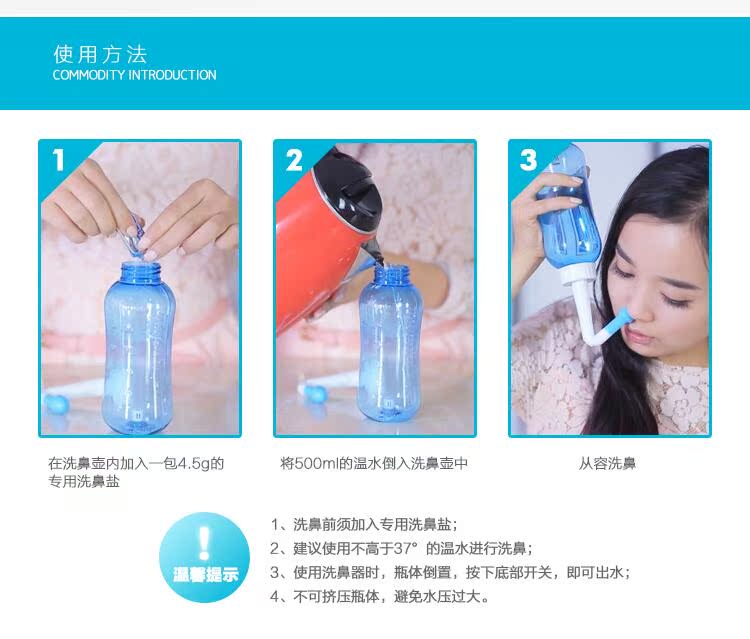 使用方法
COMMODITY INTRODUCTION

1

在洗鼻壶内加入一包4.5g的专用洗鼻盐

2

将500ml的温水倒入洗鼻壶中

3

从容洗鼻

!
温馨提示

1、洗鼻前须加入专用洗鼻盐；
2、建议使用不高于37° 的温水进行洗鼻；
3、使用洗鼻器时，瓶体倒置，按下底部开关，即可出水；
4、不可挤压瓶体，避免水压过大。