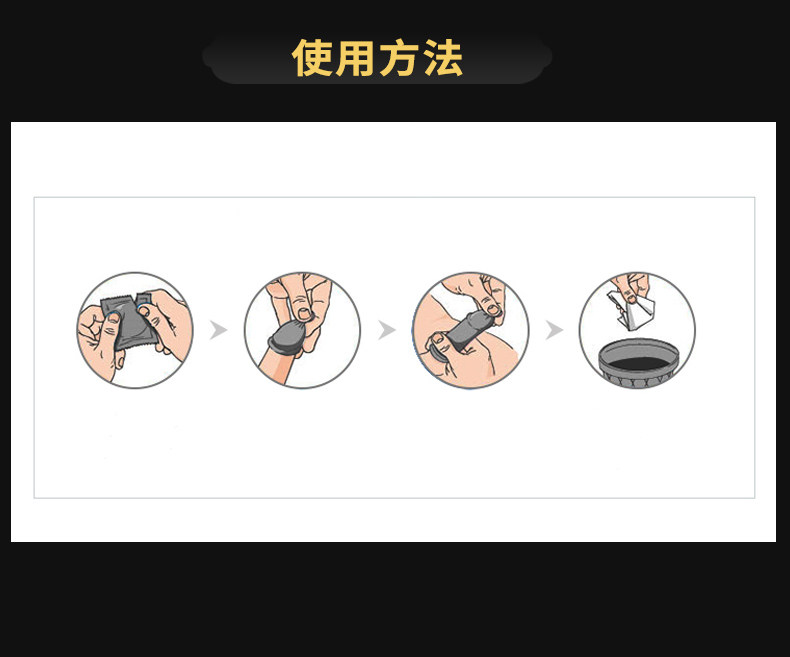 使用方法