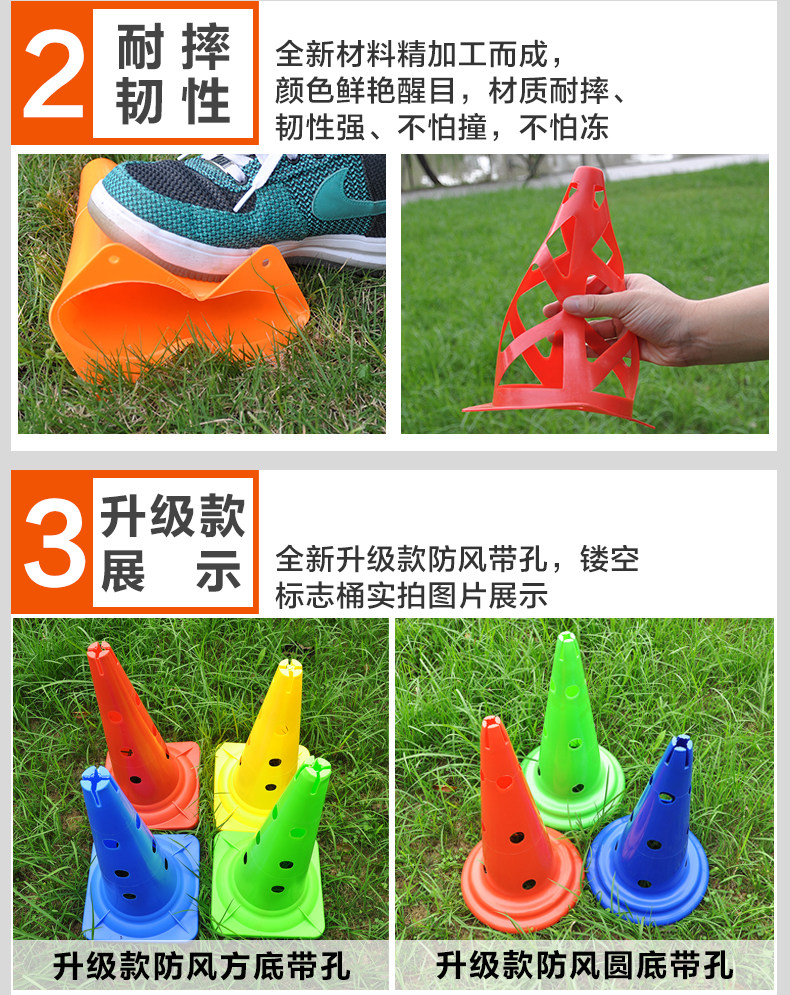 2 耐摔韧性

全新材料精加工而成，颜色鲜艳醒目，材质耐摔、韧性强、不怕撞，不怕冻

3 升级款展示

全新升级款防风带孔，镂空标志桶实拍图片展示

升级款防风方底带孔

升级款防风圆底带孔