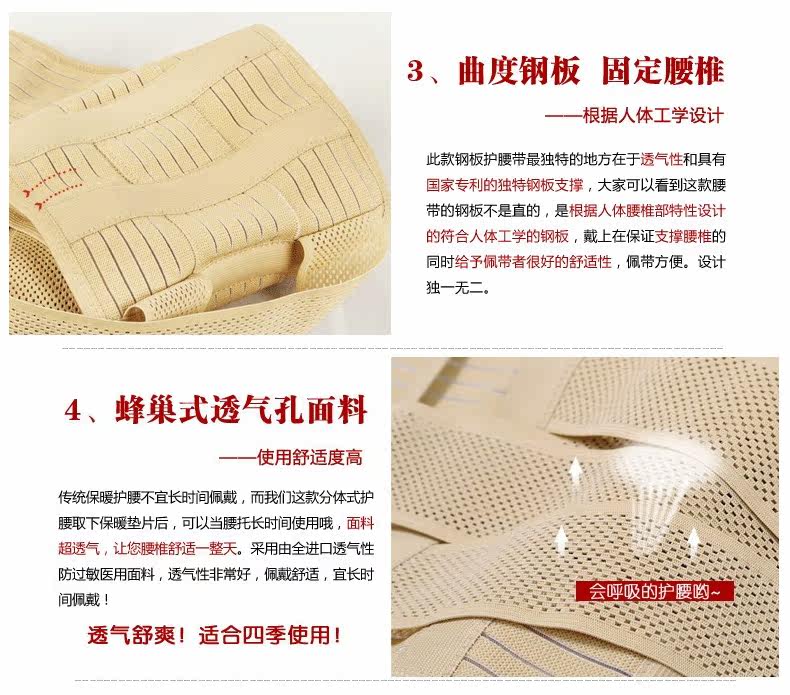 3、曲度钢板 固定腰椎

——根据人体工学设计

此款钢板护腰带最独特的地方在于透气性和具有国家专利的独特钢板支撑，大家可以看到这款腰带的钢板不是直的，是根据人体腰椎部特性设计的符合人体工学的钢板，戴上在保证支撑腰椎的同时给予佩带者很好的舒适性，佩带方便。设计独一无二。

4、蜂巢式透气孔面料

——使用舒适度高

传统保暖护腰不宜长时间佩戴，而我们这款分体式护腰取下保暖垫片后，可以当腰托长时间使用哦，面料超透气，让您腰椎舒适一整天。采用由全进口透气性防过敏医用面料，透气性非常好，佩戴舒适，宜长时间佩戴！

透气舒爽！适合四季使用！

会呼吸的护腰哟~