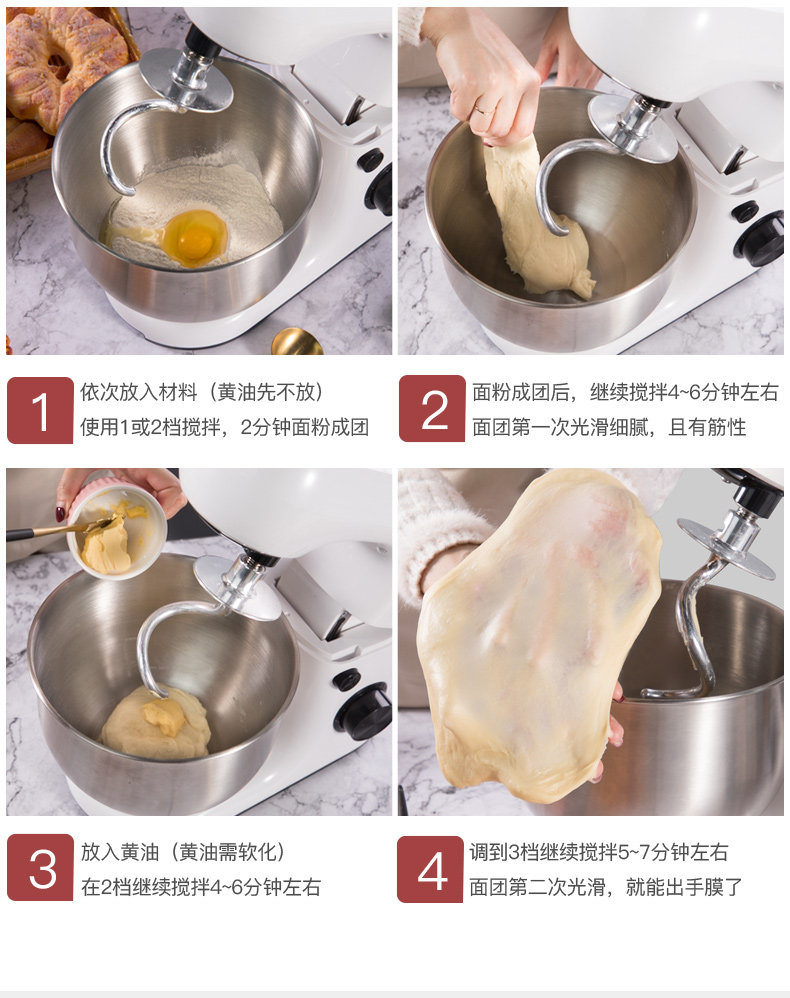 1
依次放入材料（黄油先不放）
使用1或2档搅拌，2分钟面粉成团

2
面粉成团后，继续搅拌4~6分钟左右
面团第一次光滑细腻，且有筋性

3
放入黄油（黄油需软化）
在2档继续搅拌4~6分钟左右

4
调到3档继续搅拌5~7分钟左右
面团第二次光滑，就能出手膜了