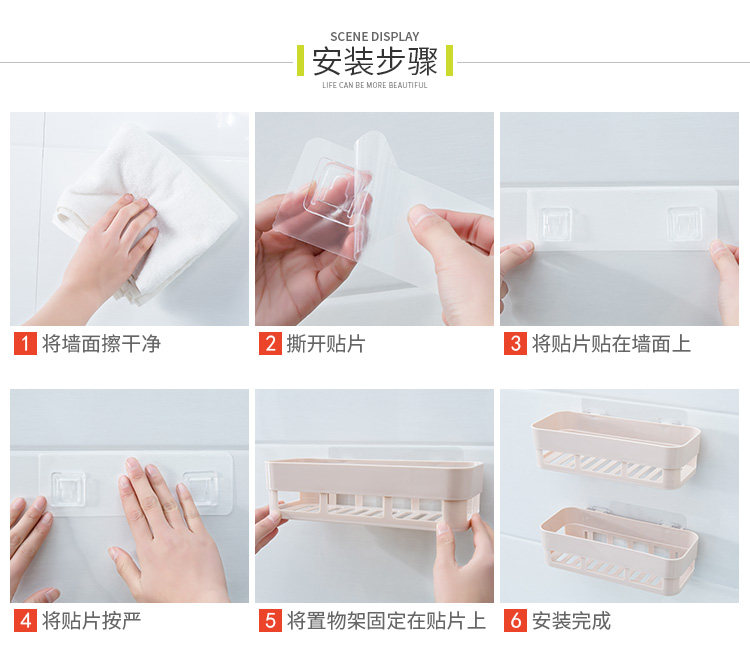 SCENE DISPLAY
安装步骤
LIFE CAN BE MORE BEAUTIFUL

1 将墙面擦干净

2 撕开贴片

3 将贴片贴在墙面上

4 将贴片按严

5 将置物架固定在贴片上

6 安装完成