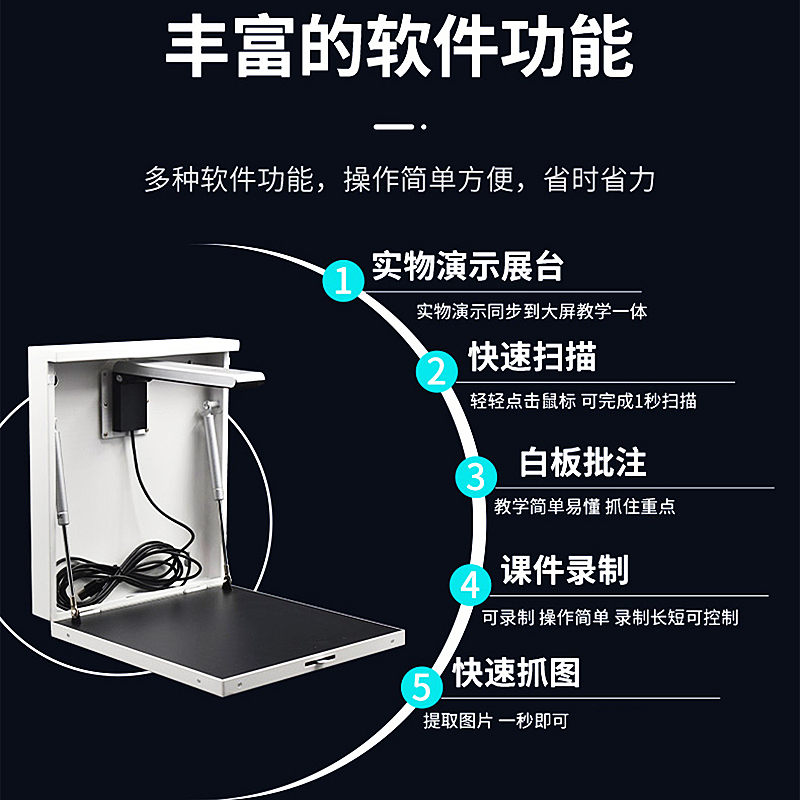 丰富的软件功能

多种软件功能，操作简单方便，省时省力

1 实物演示展台
实物演示同步到大屏教学一体

2 快速扫描
轻轻点击鼠标 可完成1秒扫描

3 白板批注
教学简单易懂 抓住重点

4 课件录制
可录制 操作简单 录制长短可控制

5 快速抓图
提取图片 一秒即可