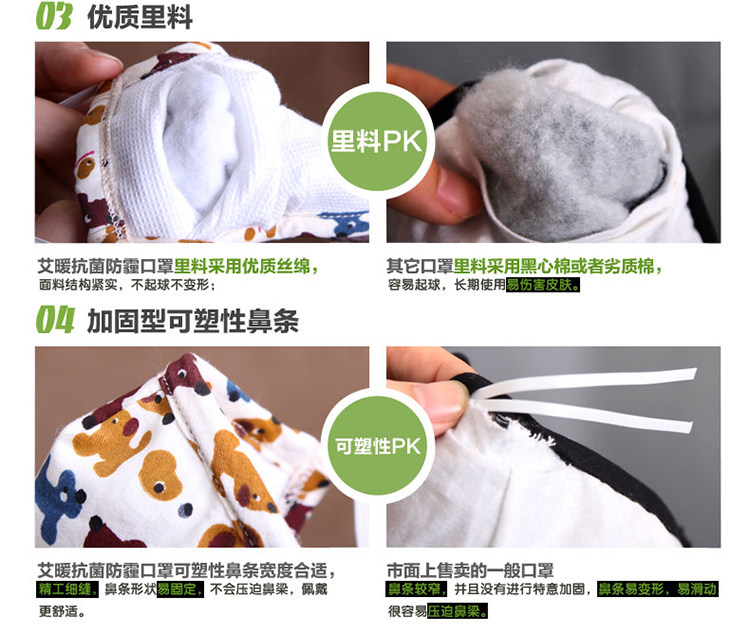 03 优质里料

里料PK

艾暖抗菌防霾口罩里料采用优质丝绵，
面料结构紧实，不起球不变形；

其它口罩里料采用黑心棉或者劣质棉，
容易起球，长期使用易伤害皮肤。

04 加固型可塑性鼻条

可塑性PK

艾暖抗菌防霾口罩可塑性鼻条宽度合适，
精工细缝，鼻条形状易固定，不会压迫鼻梁，佩戴更舒适。

市面上售卖的一般口罩
鼻条较窄，并且没有进行特意加固，鼻条易变形，易滑动
很容易压迫鼻梁。