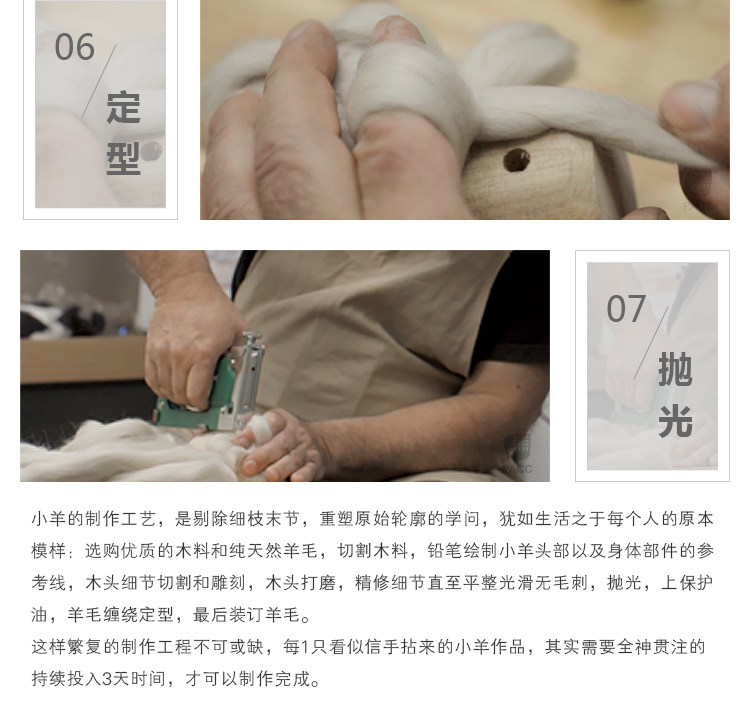 06
定型

07
抛光

小羊的制作工艺，是剔除细枝末节，重塑原始轮廓的学问，犹如生活之于每个人的原本模样：选购优质的木料和纯天然羊毛，切割木料，铅笔绘制小羊头部以及身体部件的参考线，木头细节切割和雕刻，木头打磨，精修细节直至平整光滑无毛刺，抛光，上保护油，羊毛缠绕定型，最后装订羊毛。
这样繁复的制作工程不可或缺，每1只看似信手拈来的小羊作品，其实需要全神贯注的持续投入3天时间，才可以制作完成。