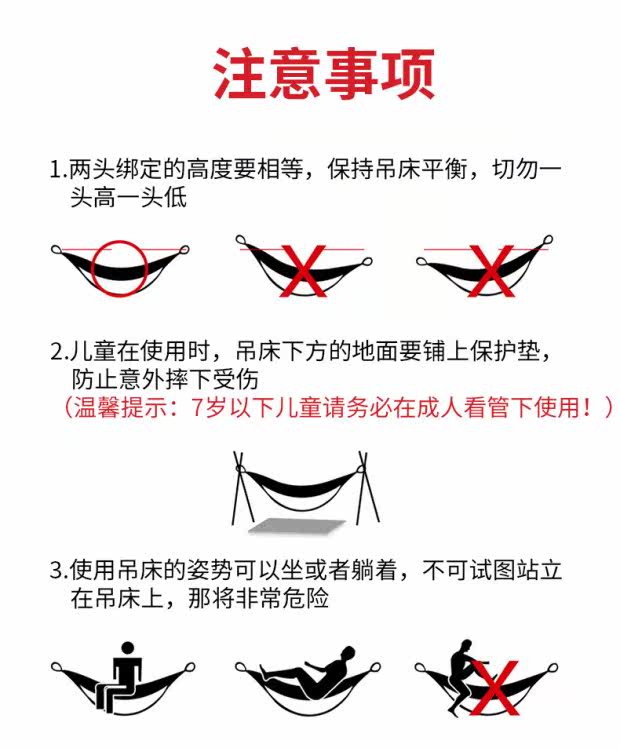 注意事项

1.两头绑定的高度要相等，保持吊床平衡，切勿一头高一头低

2.儿童在使用时，吊床下方的地面要铺上保护垫，防止意外摔下受伤
（温馨提示：7岁以下儿童请务必在成人看管下使用！）

3.使用吊床的姿势可以坐或者躺着，不可试图站立在吊床上，那将非常危险