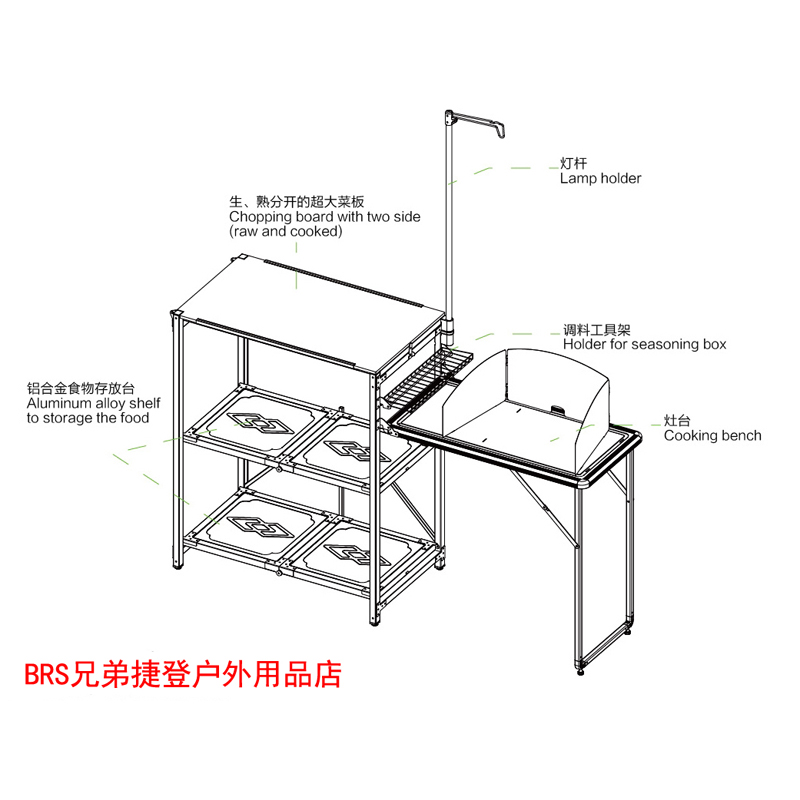 灯杆
Lamp holder

生、熟分开的超大菜板
Chopping board with two side (raw and cooked)

调料工具架
Holder for seasoning box

铝合金食物存放台
Aluminum alloy shelf to storage the food

灶台
Cooking bench

BRS兄弟捷登户外用品店