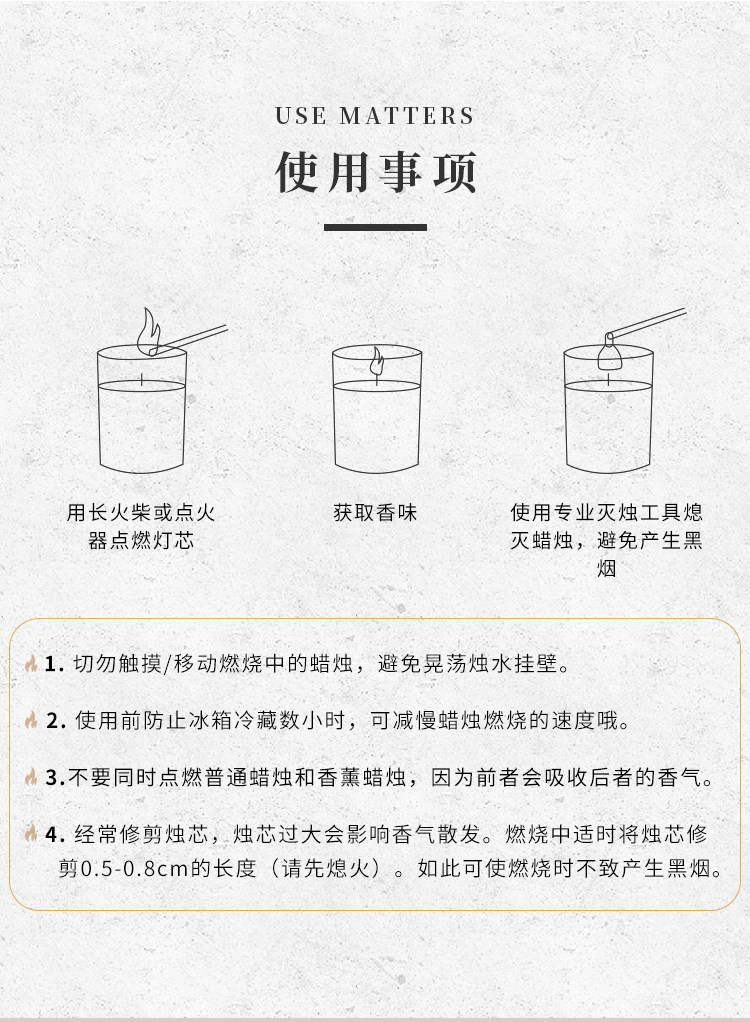 USE MATTERS
使用事项

用长火柴或点火器点燃灯芯

获取香味

使用专业灭烛工具熄灭蜡烛，避免产生黑烟

1. 切勿触摸/移动燃烧中的蜡烛，避免晃荡烛水挂壁。

2. 使用前防止冰箱冷藏数小时，可减慢蜡烛燃烧的速度哦。

3.不要同时点燃普通蜡烛和香薰蜡烛，因为前者会吸收后者的香气。

4. 经常修剪烛芯，烛芯过大会影响香气散发。燃烧中适时将烛芯修剪0.5-0.8cm的长度（请先熄火）。如此可使燃烧时不致产生黑烟。