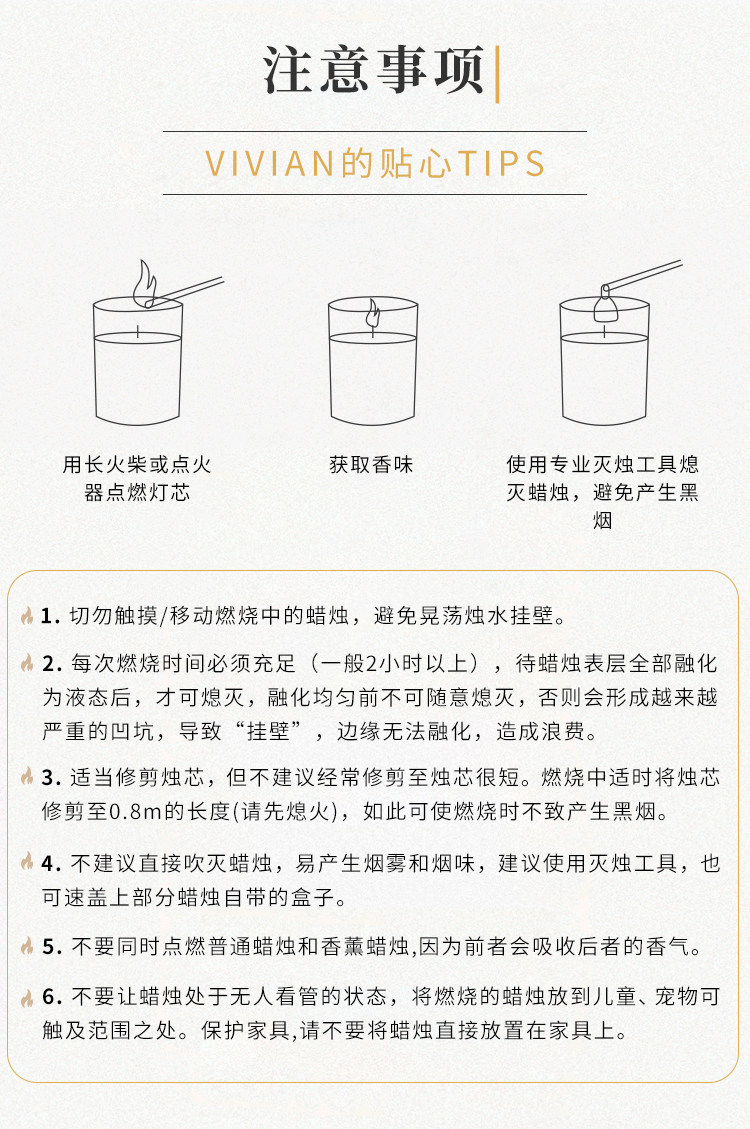 注意事项

VIVIAN的贴心TIPS

用长火柴或点火器点燃灯芯

获取香味

使用专业灭烛工具熄灭蜡烛，避免产生黑烟

1. 切勿触摸/移动燃烧中的蜡烛，避免晃荡烛水挂壁。

2. 每次燃烧时间必须充足（一般2小时以上），待蜡烛表层全部融化为液态后，才可熄灭，融化均匀前不可随意熄灭，否则会形成越来越严重的凹坑，导致“挂壁”，边缘无法融化，造成浪费。

3. 适当修剪烛芯，但不建议经常修剪至烛芯很短。燃烧中适时将烛芯修剪至0.8m的长度(请先熄火)，如此可使燃烧时不致产生黑烟。

4. 不建议直接吹灭蜡烛，易产生烟雾和烟味，建议使用灭烛工具，也可速盖上部分蜡烛自带的盒子。

5. 不要同时点燃普通蜡烛和香薰蜡烛,因为前者会吸收后者的香气。

6. 不要让蜡烛处于无人看管的状态，将燃烧的蜡烛放到儿童、宠物可触及范围之处。保护家具,请不要将蜡烛直接放置在家具上。