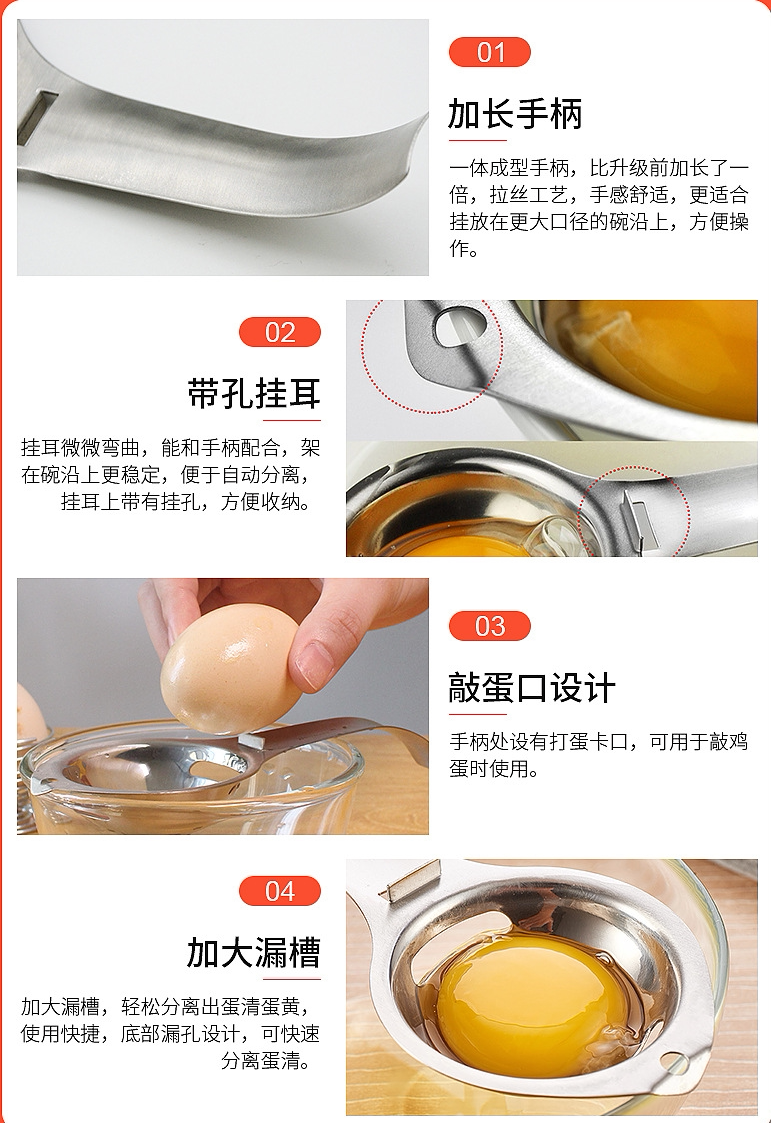 01

加长手柄

一体成型手柄，比升级前加长了一倍，拉丝工艺，手感舒适，更适合挂放在更大口径的碗沿上，方便操作。

02

带孔挂耳

挂耳微微弯曲，能和手柄配合，架在碗沿上更稳定，便于自动分离，挂耳上带有挂孔，方便收纳。

03

敲蛋口设计

手柄处设有打蛋卡口，可用于敲鸡蛋时使用。

04

加大漏槽

加大漏槽，轻松分离出蛋清蛋黄，使用快捷，底部漏孔设计，可快速分离蛋清。