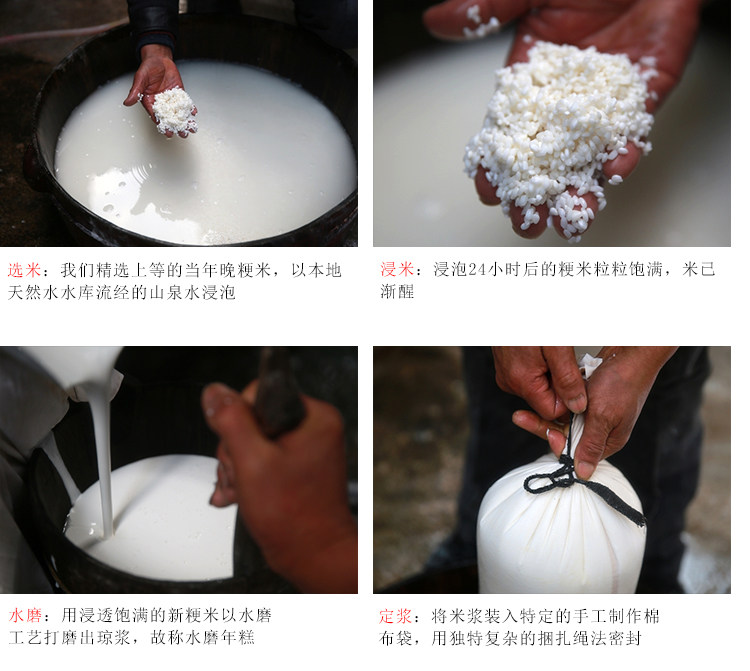 选米：我们精选上等的当年晚粳米，以本地天然水水库流经的山泉水浸泡

浸米：浸泡24小时后的粳米粒粒饱满，米已渐醒

水磨：用浸透饱满的新粳米以水磨工艺打磨出琼浆，故称水磨年糕

定浆：将米浆装入特定的手工制作棉布袋，用独特复杂的捆扎绳法密封