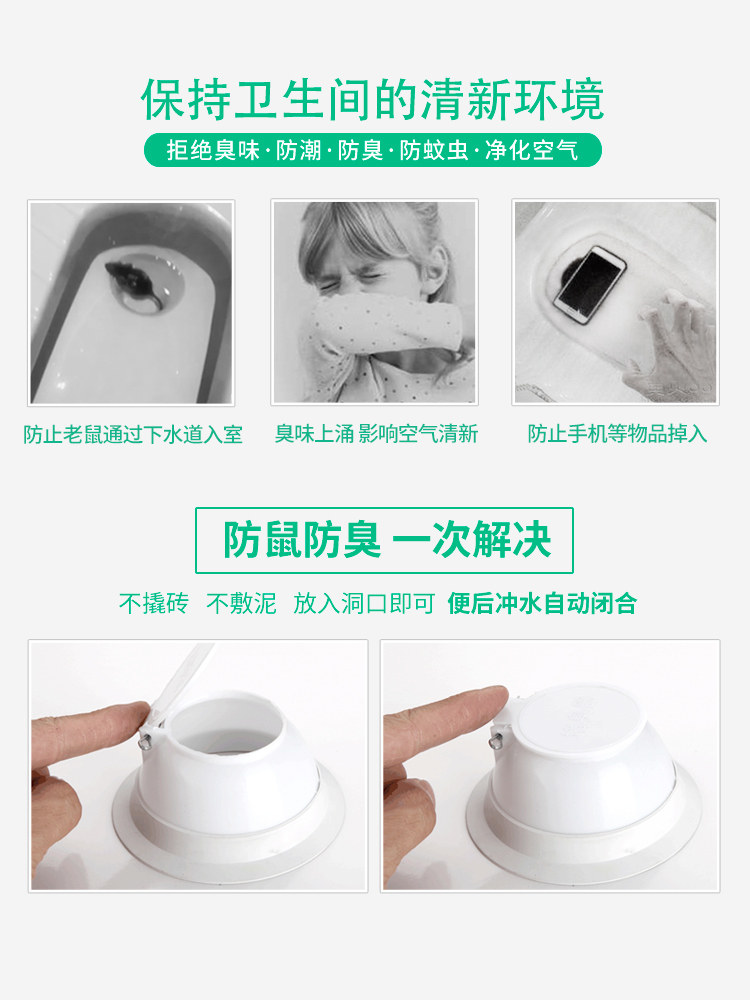 保持卫生间的清新环境

拒绝臭味·防潮·防臭·防蚊虫·净化空气

防止老鼠通过下水道入室

臭味上涌 影响空气清新

防止手机等物品掉入

防鼠防臭 一次解决

不撬砖 不敷泥 放入洞口即可 便后冲水自动闭合