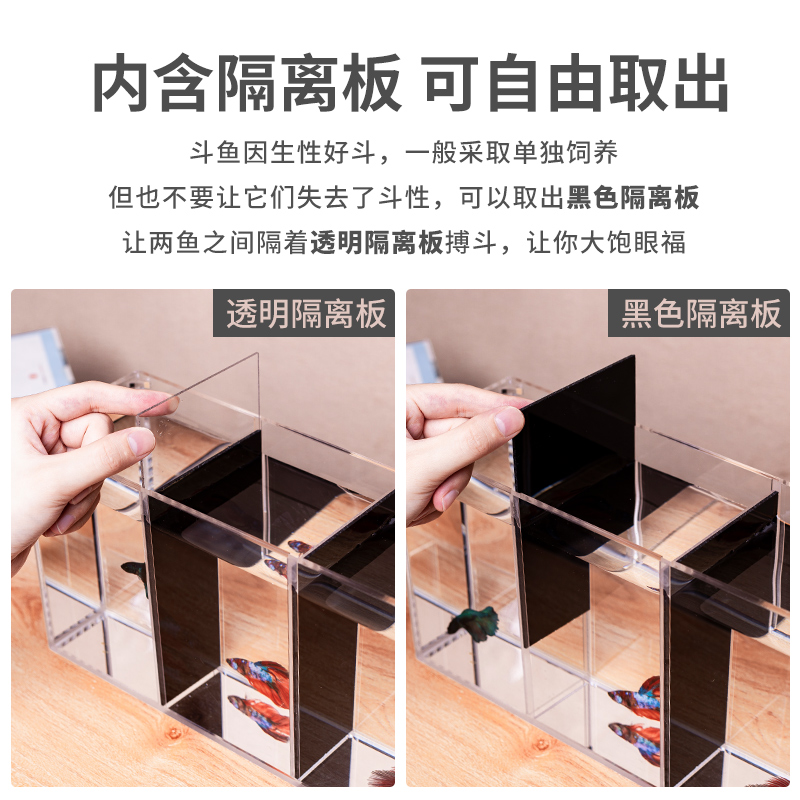 内含隔离板 可自由取出

斗鱼因生性好斗，一般采取单独饲养
但也不要让它们失去了斗性，可以取出黑色隔离板
让两鱼之间隔着透明隔离板搏斗，让你大饱眼福

透明隔离板

黑色隔离板