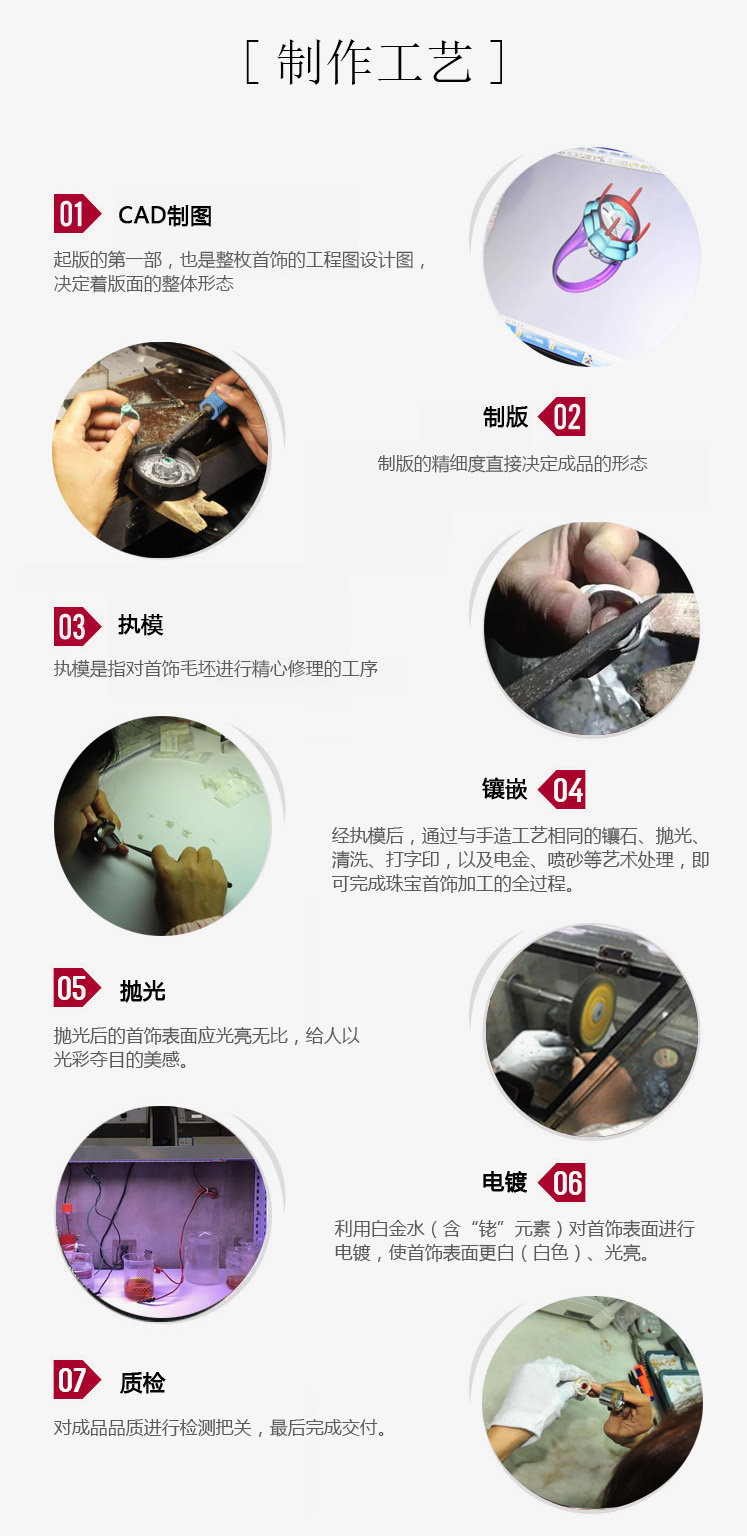 [ 制作工艺 ]

01 CAD制图

起版的第一部，也是整枚首饰的工程图设计图，决定着版面的整体形态

制版 02

制版的精细度直接决定成品的形态

03 执模

执模是指对首饰毛坯进行精心修理的工序

镶嵌 04

经执模后，通过与手造工艺相同的镶石、抛光、清洗、打字印，以及电金、喷砂等艺术处理，即可完成珠宝首饰加工的全过程。

05 抛光

抛光后的首饰表面应光亮无比，给人以光彩夺目的美感。

电镀 06

利用白金水（含“铑”元素）对首饰表面进行电镀，使首饰表面更白（白色）、光亮。

07 质检

对成品品质进行检测把关，最后完成交付。