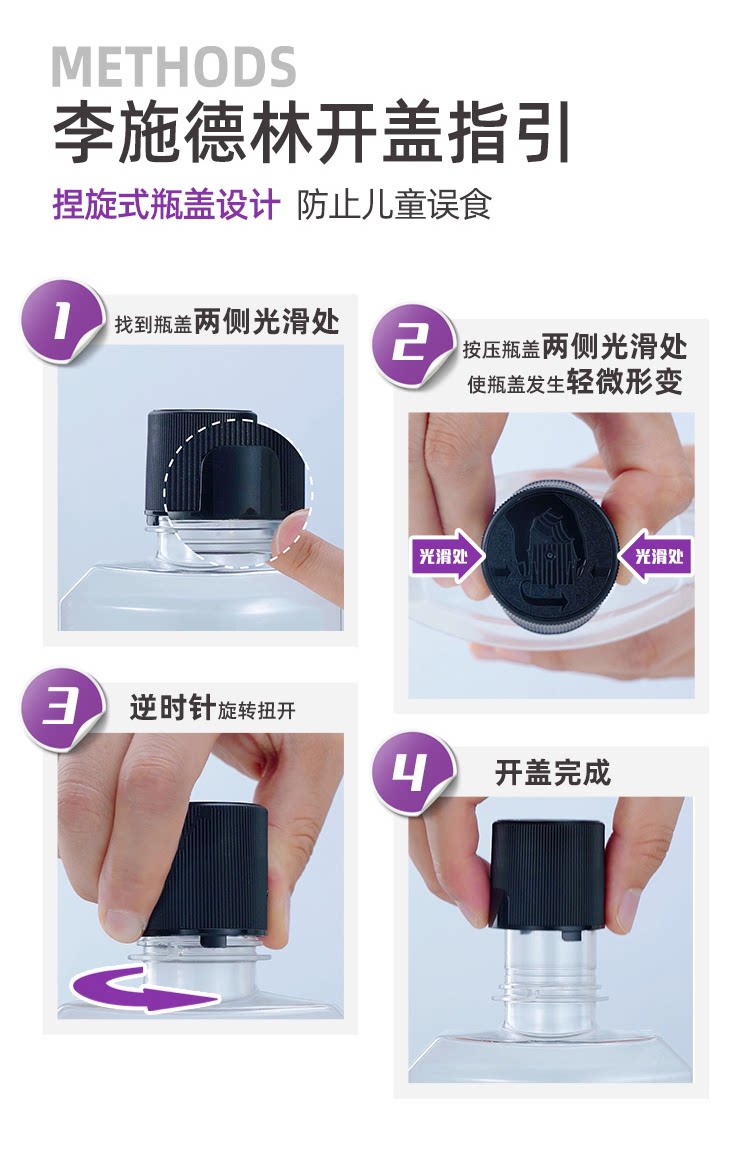 METHODS
李施德林开盖指引

捏旋式瓶盖设计 防止儿童误食

1 找到瓶盖两侧光滑处

2 按压瓶盖两侧光滑处 使瓶盖发生轻微形变

光滑处 光滑处

3 逆时针旋转扭开

4 开盖完成