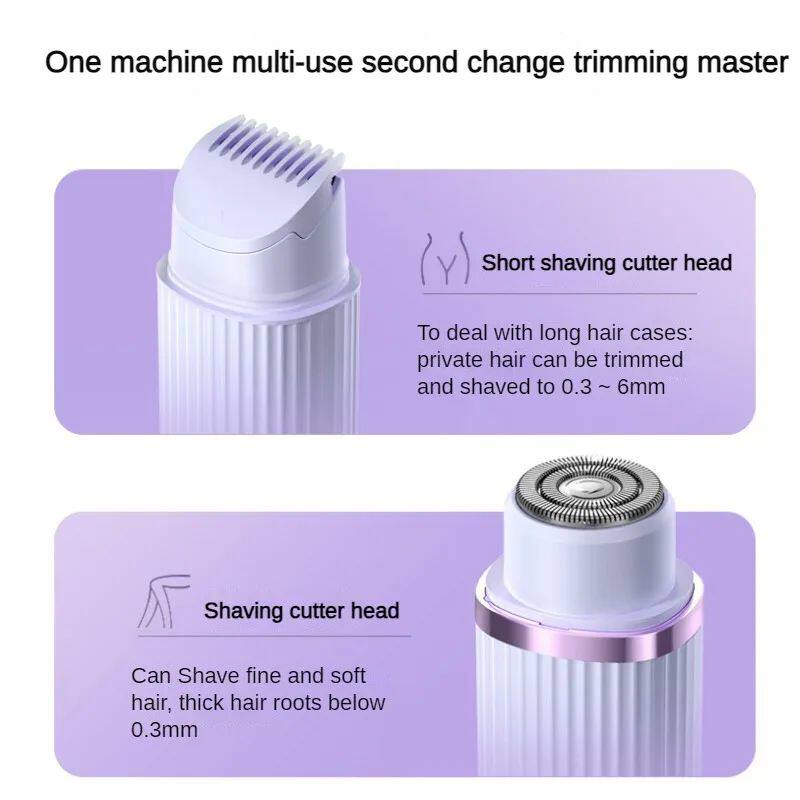 One machine multi-use second change trimming master

Short shaving cutter head

To deal with long hair cases: private hair can be trimmed and shaved to 0.3 ~ 6mm

Shaving cutter head

Can Shave fine and soft hair, thick hair roots below 0.3mm