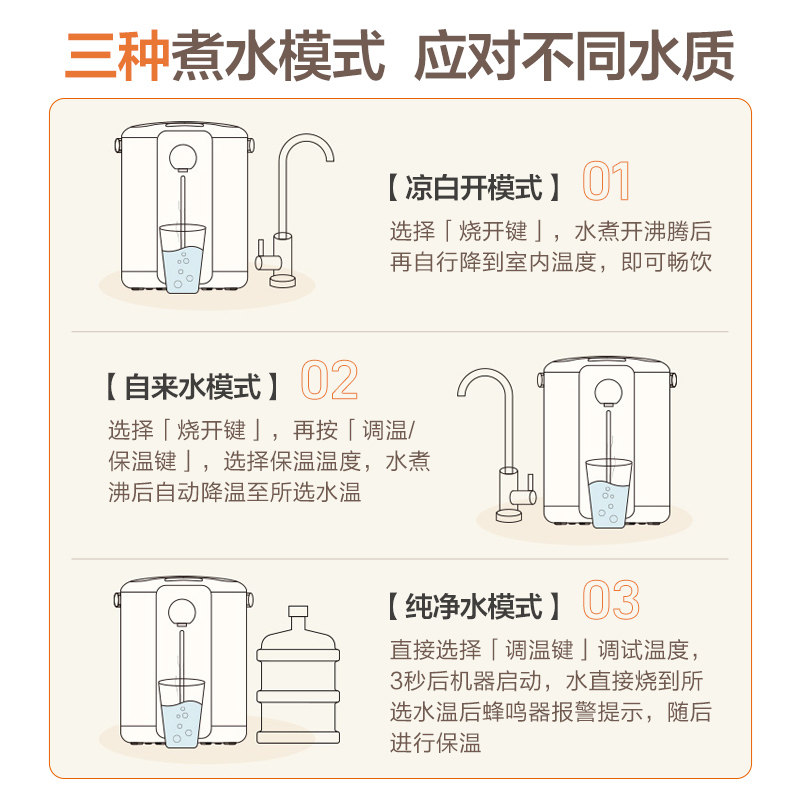 三种煮水模式 应对不同水质

【凉白开模式】 01

选择「烧开键」，水煮开沸腾后再自行降到室内温度，即可畅饮

【自来水模式】 02

选择「烧开键」，再按「调温/保温键」，选择保温温度，水煮沸后自动降温至所选水温

【纯净水模式】 03

直接选择「调温键」调试温度，3秒后机器启动，水直接烧到所选水温后蜂鸣器报警提示，随后进行保温