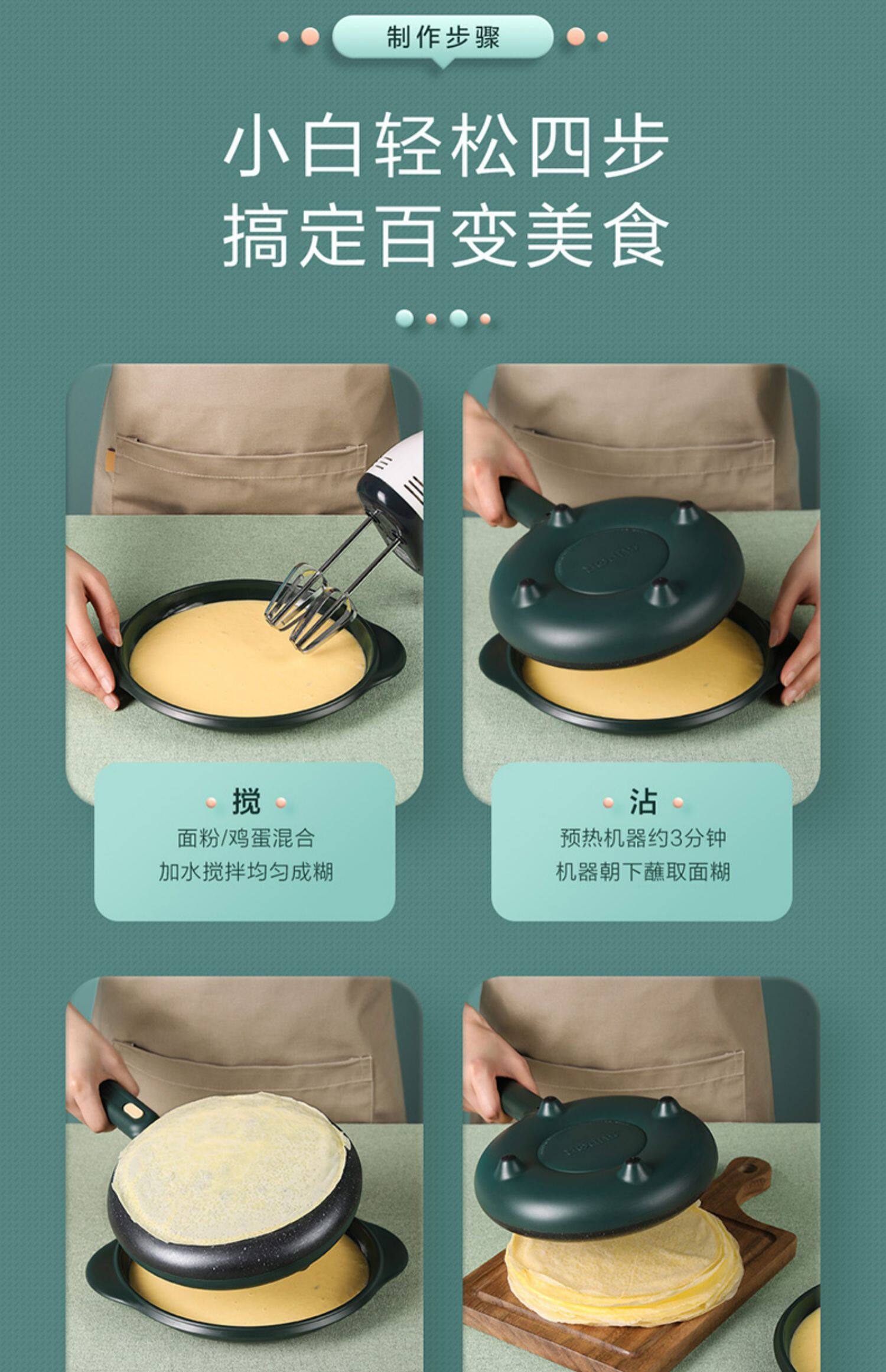 制作步骤

小白轻松四步
搞定百变美食

搅
面粉/鸡蛋混合
加水搅拌均匀成糊

沾
预热机器约3分钟
机器朝下蘸取面糊