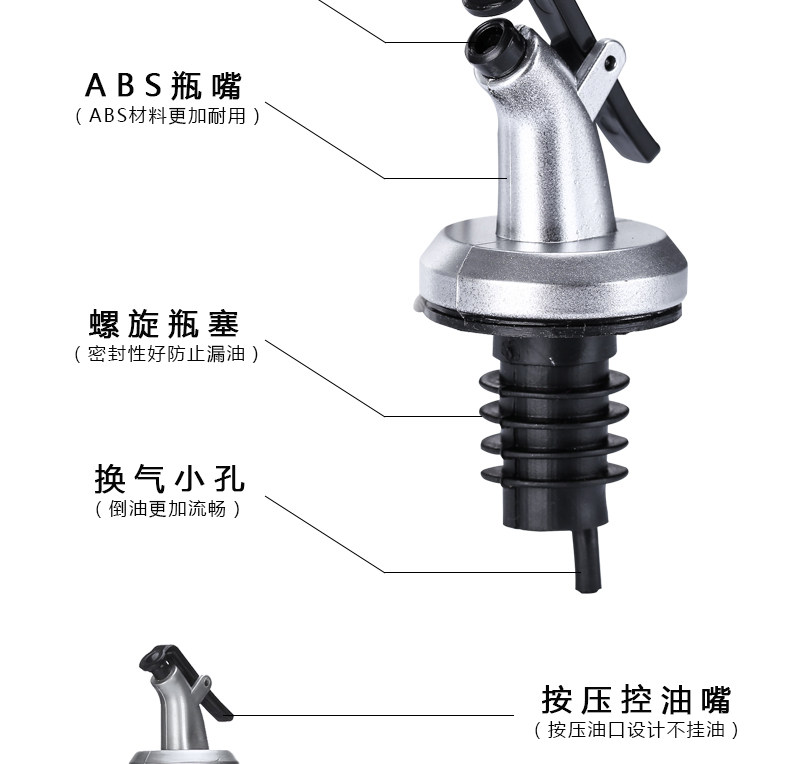 ABS瓶嘴
（ABS材料更加耐用）

螺旋瓶塞
（密封性好防止漏油）

换气小孔
（倒油更加流畅）

按压控油嘴
（按压油口设计不挂油）