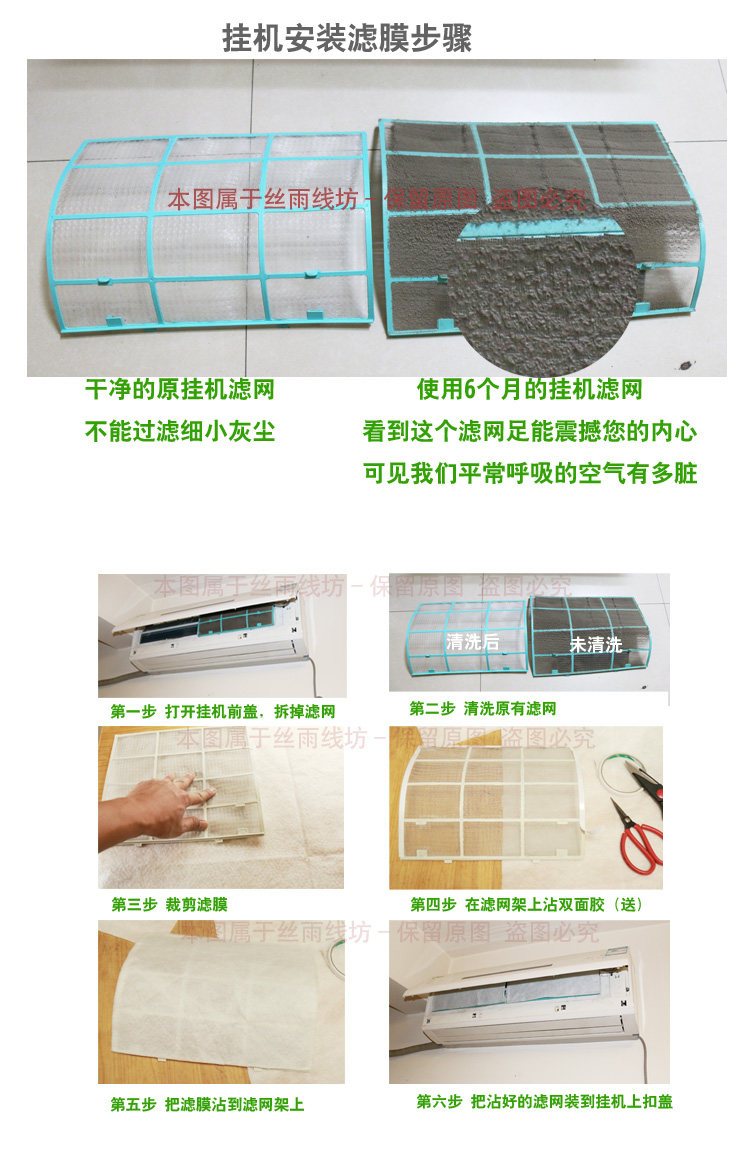 挂机安装滤膜步骤

本图属于丝雨线坊－保留原图 盗图必究

干净的原挂机滤网
不能过滤细小灰尘

使用6个月的挂机滤网
看到这个滤网足能震撼您的内心
可见我们平常呼吸的空气有多脏

本图属于丝雨线坊－保留原图 盗图必究

清洗后
未清洗

第一步 打开挂机前盖，拆掉滤网

第二步 清洗原有滤网

本图属于丝雨线坊－保留原图 盗图必究

第三步 裁剪滤膜

第四步 在滤网架上沾双面胶（送）

本图属于丝雨线坊－保留原图 盗图必究

第五步 把滤膜沾到滤网架上

第六步 把沾好的滤网装到挂机上扣盖