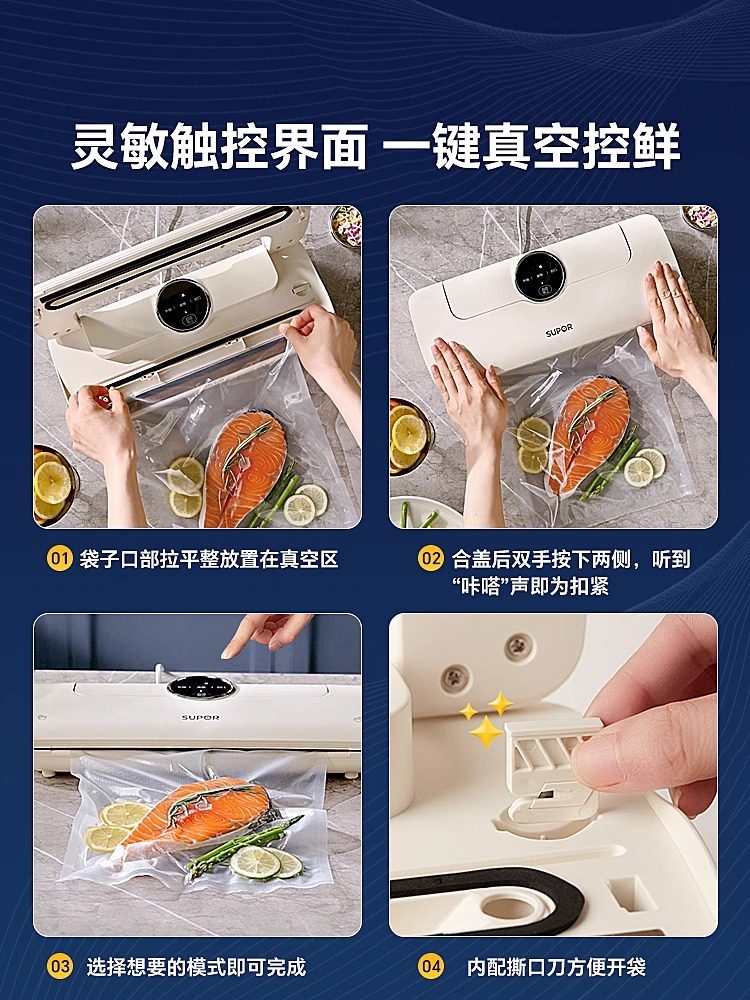 灵敏触控界面 一键真空控鲜

SUPOR

01 袋子口部拉平整放置在真空区

02 合盖后双手按下两侧，听到“咔嗒”声即为扣紧

SUPOR

03 选择想要的模式即可完成

04 内配撕口刀方便开袋