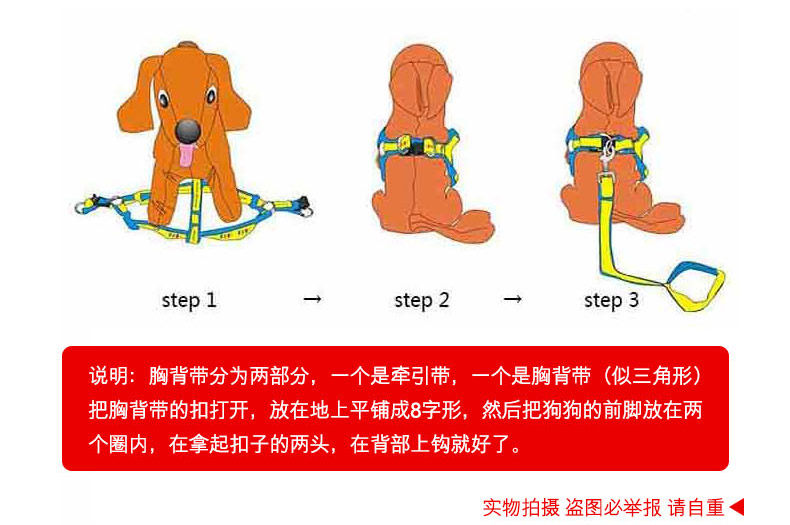 step 1 → step 2 → step 3

说明：胸背带分为两部分，一个是牵引带，一个是胸背带（似三角形）把胸背带的扣打开，放在地上平铺成8字形，然后把狗狗的前脚放在两个圈内，在拿起扣子的两头，在背部上钩就好了。

实物拍摄 盗图必举报 请自重◀