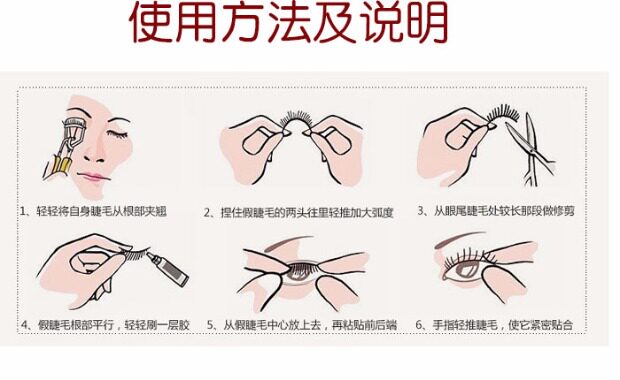 使用方法及说明

1、轻轻将自身睫毛从根部夹翘

2、捏住假睫毛的两头往里轻推加大弧度

3、从眼尾睫毛处较长那段做修剪

4、假睫毛根部平行，轻轻刷一层胶

5、从假睫毛中心放上去，再粘贴前后端

6、手指轻推睫毛，使它紧密贴合