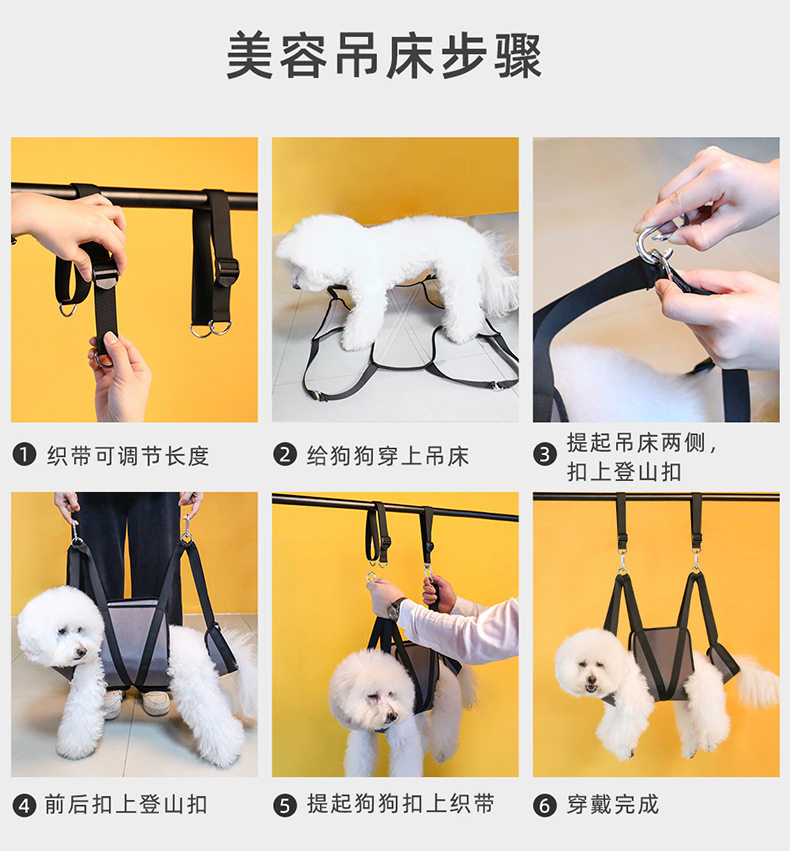 美容吊床步骤

❶ 织带可调节长度

❷ 给狗狗穿上吊床

❸ 提起吊床两侧，扣上登山扣

❹ 前后扣上登山扣

❺ 提起狗狗扣上织带

❻ 穿戴完成