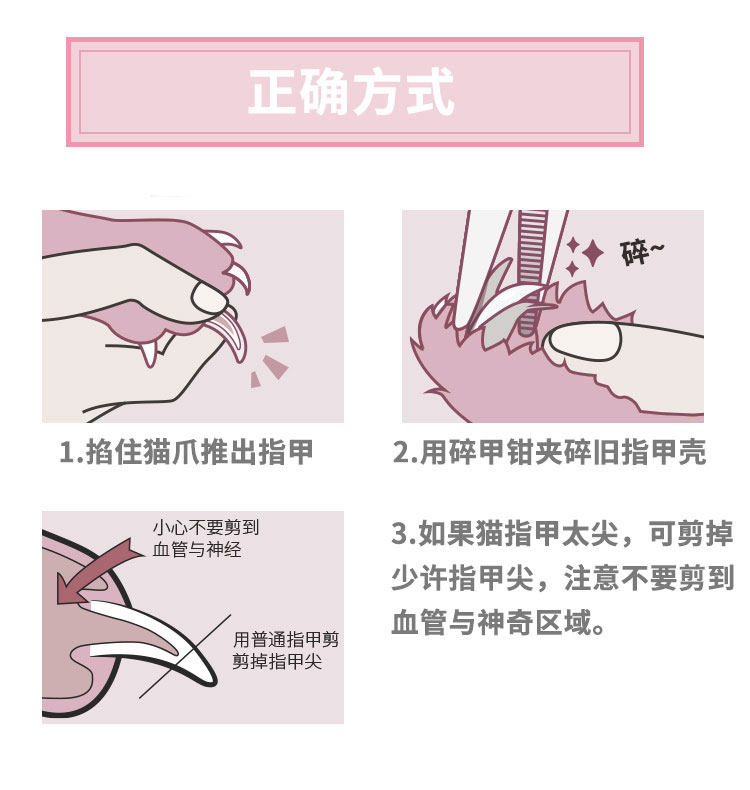 正确方式

1.掐住猫爪推出指甲

碎~

2.用碎甲钳夹碎旧指甲壳

小心不要剪到血管与神经

用普通指甲剪剪掉指甲尖

3.如果猫指甲太尖，可剪掉少许指甲尖，注意不要剪到血管与神奇区域。