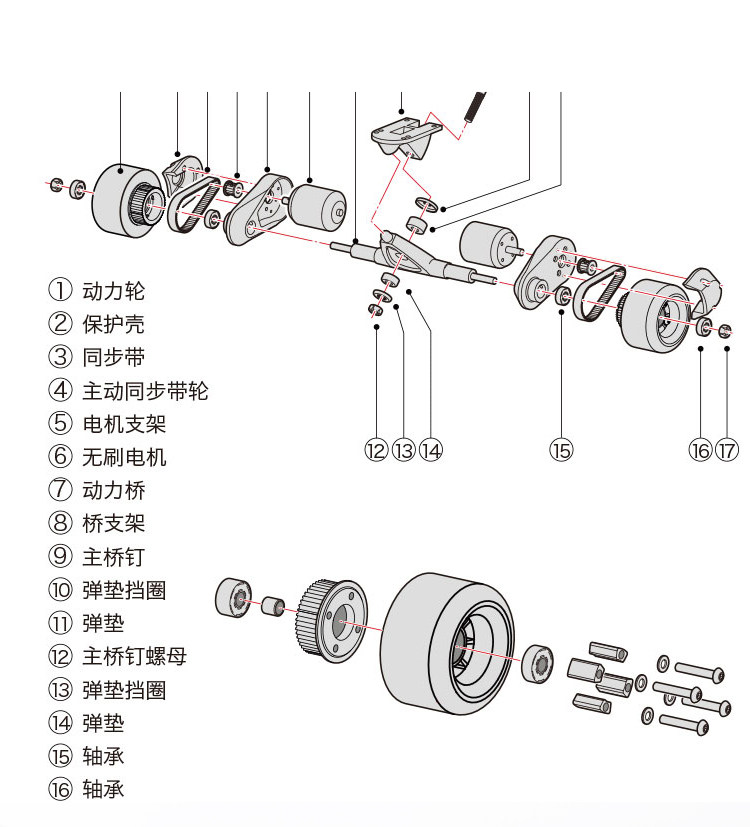 ①  动力轮
②  保护壳
③  同步带
④  主动同步带轮
⑤  电机支架
⑥  无刷电机
⑦  动力桥
⑧  桥支架
⑨  主桥钉
⑩  弹垫挡圈
⑪  弹垫
⑫  主桥钉螺母
⑬  弹垫挡圈
⑭  弹垫
⑮  轴承
⑯  轴承

⑫ ⑬ ⑭ ⑮ ⑯ ⑰