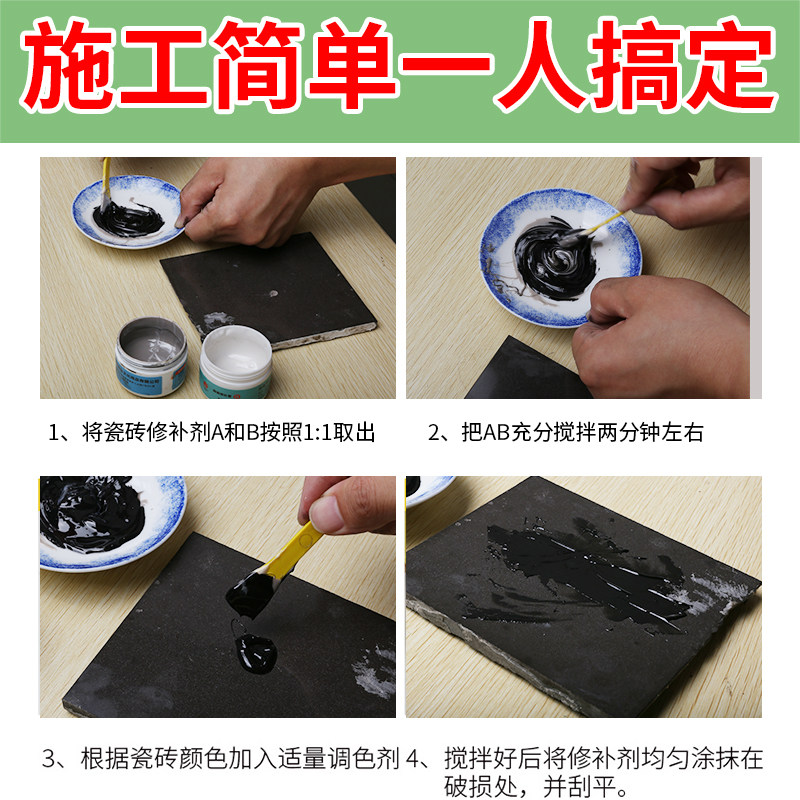 施工简单一人搞定

1、将瓷砖修补剂A和B按照1:1取出

2、把AB充分搅拌两分钟左右

3、根据瓷砖颜色加入适量调色剂

4、搅拌好后将修补剂均匀涂抹在破损处，并刮平。