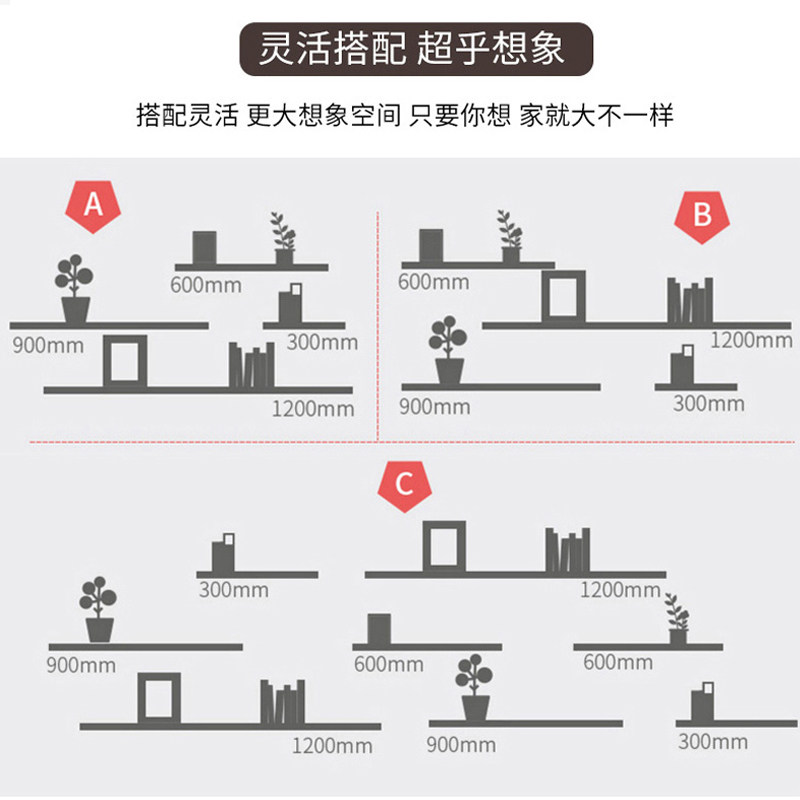 灵活搭配 超乎想象

搭配灵活 更大想象空间 只要你想 家就大不一样

A

600mm

900mm

300mm

1200mm

B

600mm

1200mm

900mm

300mm

C

300mm

1200mm

900mm

600mm

600mm

1200mm

900mm

300mm