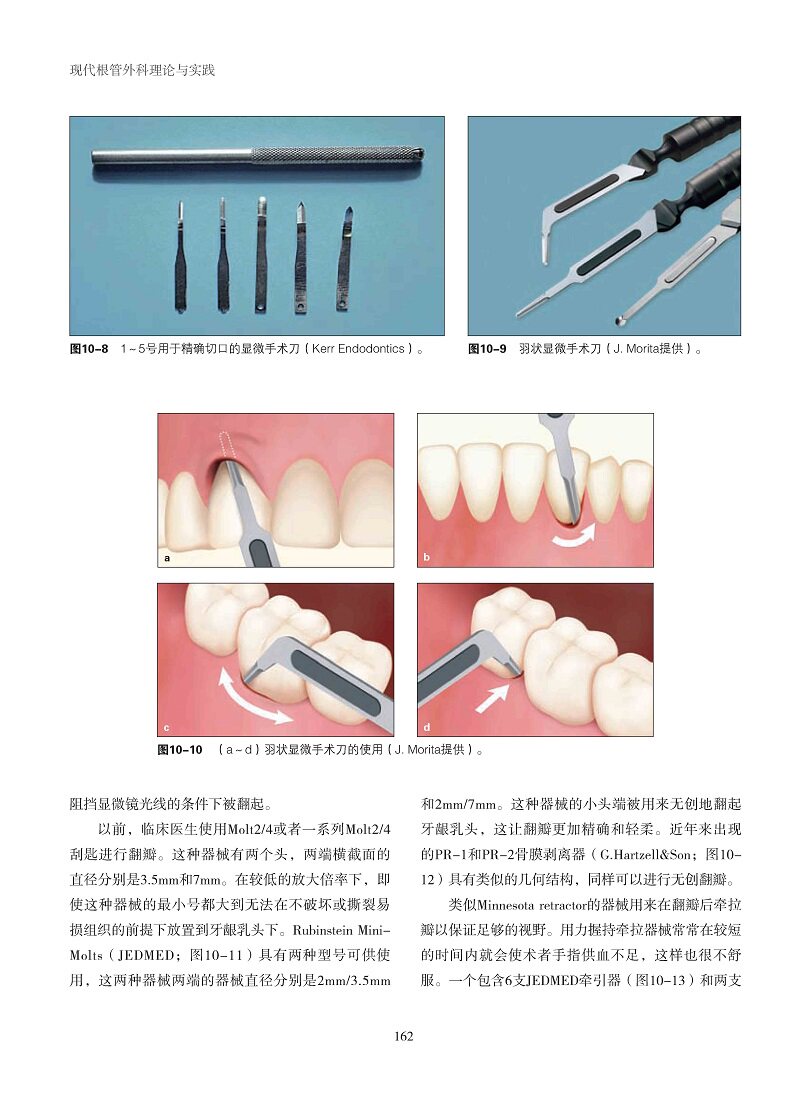 现代根管外科理论与实践

图10-8　1～5号用于精确切口的显微手术刀（Kerr Endodontics）。

图10-9　羽状显微手术刀（J. Morita提供）。

a

b

c

d

图10-10　（a～d）羽状显微手术刀的使用（J. Morita提供）。

阻挡显微镜光线的条件下被翻起。

以前，临床医生使用Molt2/4或者一系列Molt2/4刮匙进行翻瓣。这种器械有两个头，两端横截面的直径分别是3.5mm和7mm。在较低的放大倍率下，即使这种器械的最小号都大到无法在不破坏或撕裂易损组织的前提下放置到牙龈乳头下。Rubinstein Mini-Molts（JEDMED；图10-11）具有两种型号可供使用，这两种器械两端的器械直径分别是2mm/3.5mm和2mm/7mm。这种器械的小头端被用来无创地翻起牙龈乳头，这让翻瓣更加精确和轻柔。近年来出现的PR-1和PR-2骨膜剥离器（G.Hartzell&Son；图10-12）具有类似的几何结构，同样可以进行无创翻瓣。

类似Minnesota retractor的器械用来在翻瓣后牵拉瓣以保证足够的视野。用力握持牵拉器械常常在较短的时间内就会使术者手指供血不足，这样也很不舒服。一个包含6支JEDMED牵引器（图10-13）和两支

162