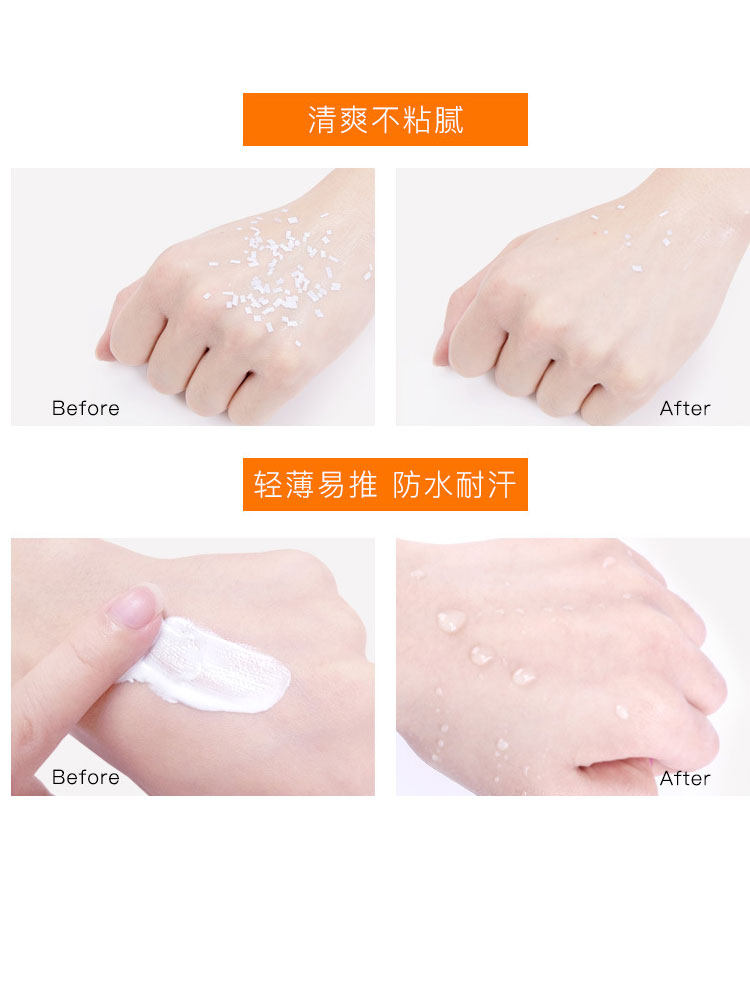 清爽不粘腻

Before

After

轻薄易推 防水耐汗

Before

After