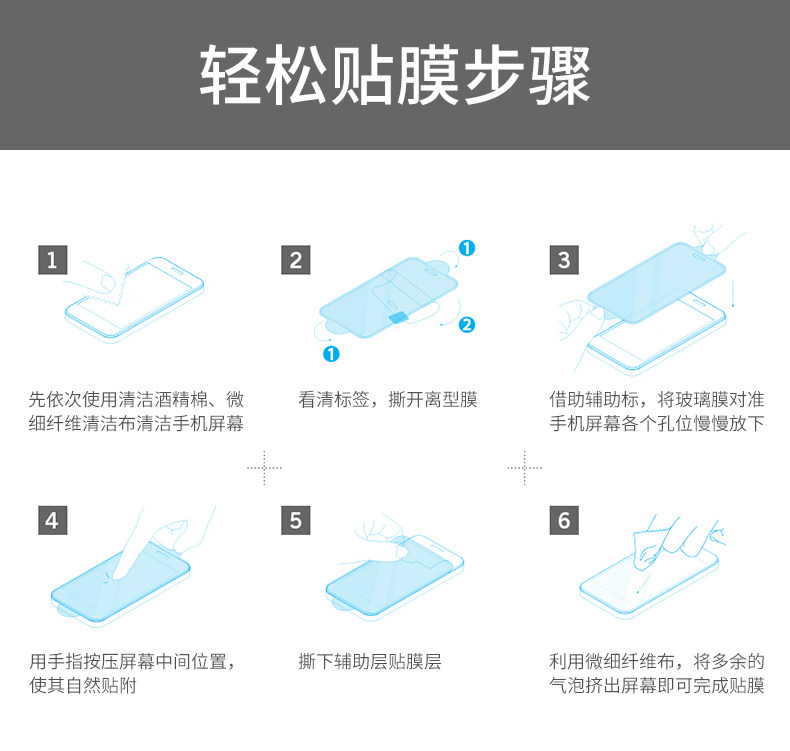 轻松贴膜步骤

1

先依次使用清洁酒精棉、微细纤维清洁布清洁手机屏幕

2

1
2
1

看清标签，撕开离型膜

3

借助辅助标，将玻璃膜对准手机屏幕各个孔位慢慢放下

4

用手指按压屏幕中间位置，使其自然贴附

5

撕下辅助层贴膜层

6

利用微细纤维布，将多余的气泡挤出屏幕即可完成贴膜