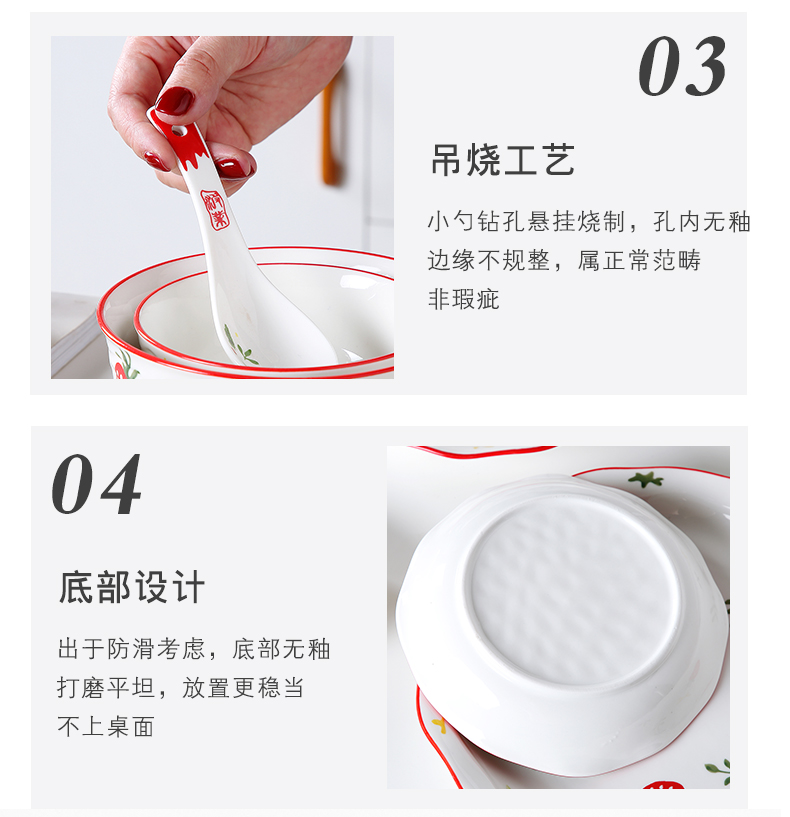 03

吊烧工艺

小勺钻孔悬挂烧制，孔内无釉
边缘不规整，属正常范畴
非瑕疵

04

底部设计

出于防滑考虑，底部无釉
打磨平坦，放置更稳当
不上桌面