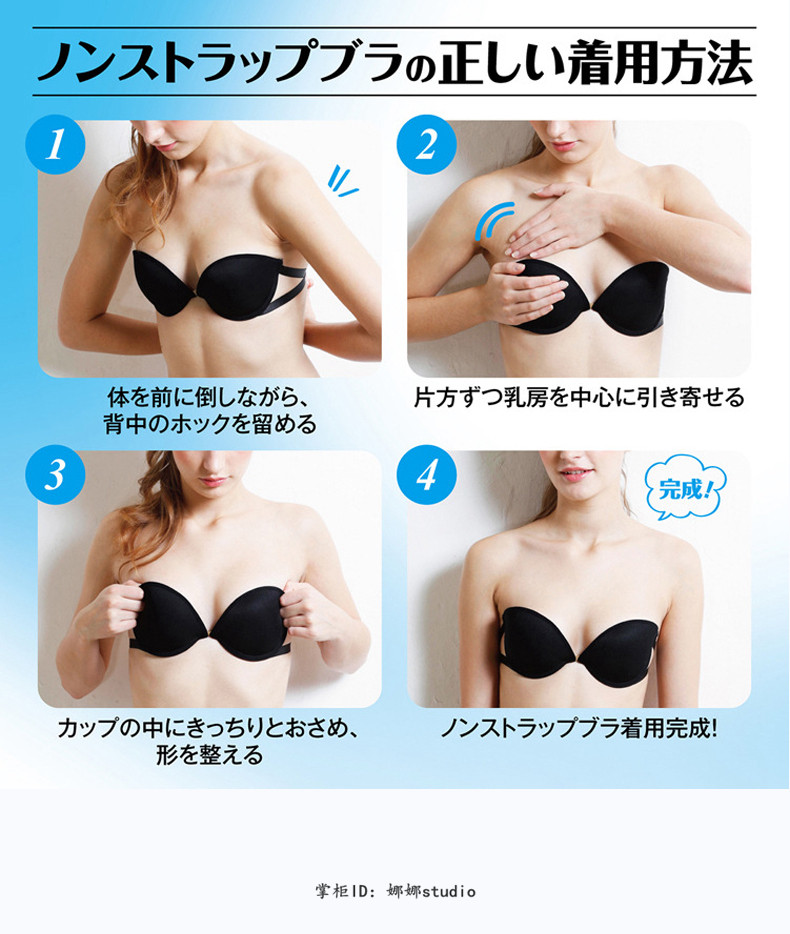 ノンストラップブラの正しい着用方法

1

体を前に倒しながら、背中のホックを留める

2

片方ずつ乳房を中心に引き寄せる

3

カップの中にきっちりとおさめ、形を整える

4

完成!

ノンストラップブラ着用完成!

掌柜ID: 娜娜studio