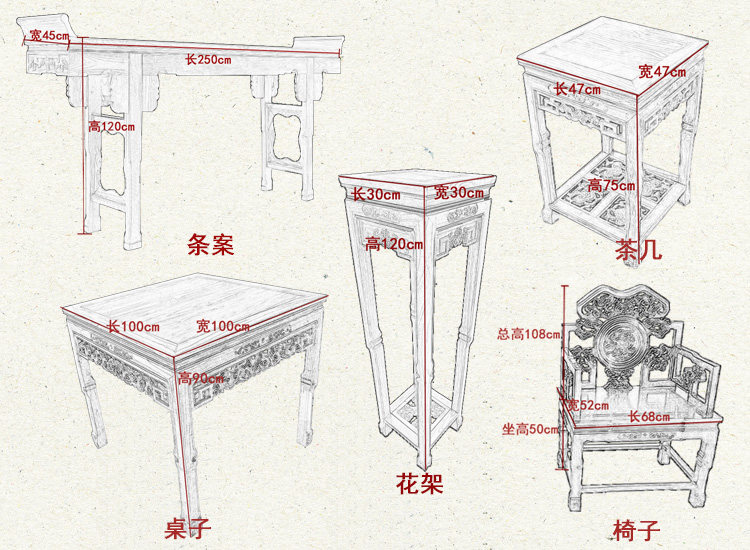 宽45cm
长250cm
高120cm
条案

长47cm
宽47cm
高75cm
茶几

长30cm
宽30cm
高120cm
花架

长100cm
宽100cm
高90cm
桌子

总高108cm
宽52cm
长68cm
坐高50cm
椅子