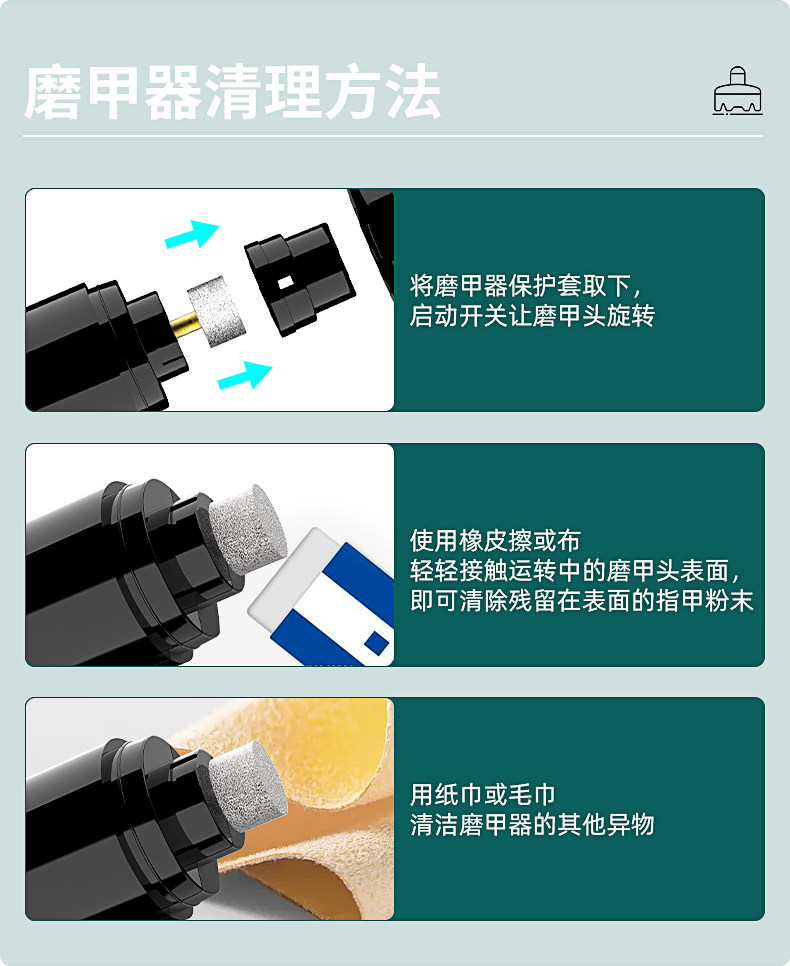 磨甲器清理方法

将磨甲器保护套取下，
启动开关让磨甲头旋转

使用橡皮擦或布
轻轻接触运转中的磨甲头表面，
即可清除残留在表面的指甲粉末

用纸巾或毛巾
清洁磨甲器的其他异物