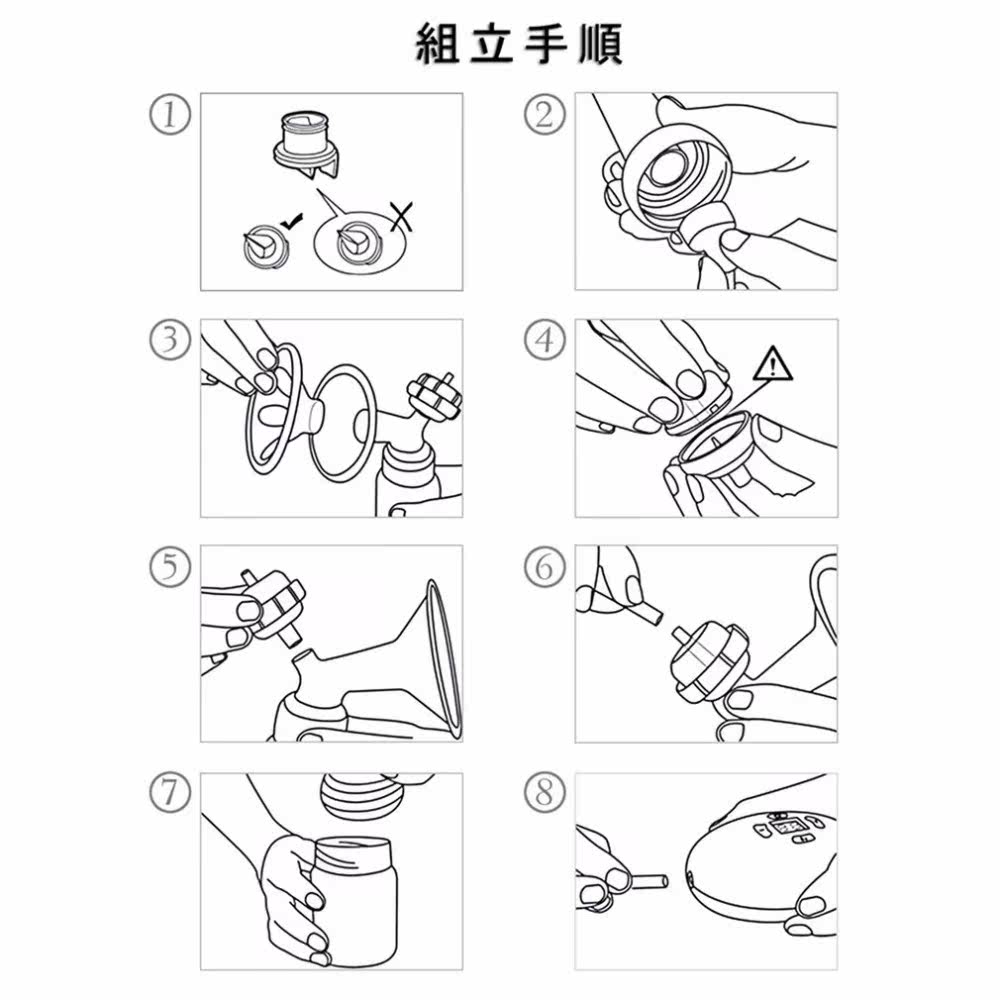 組立手順

①

②

③

④

⑤

⑥

⑦

⑧